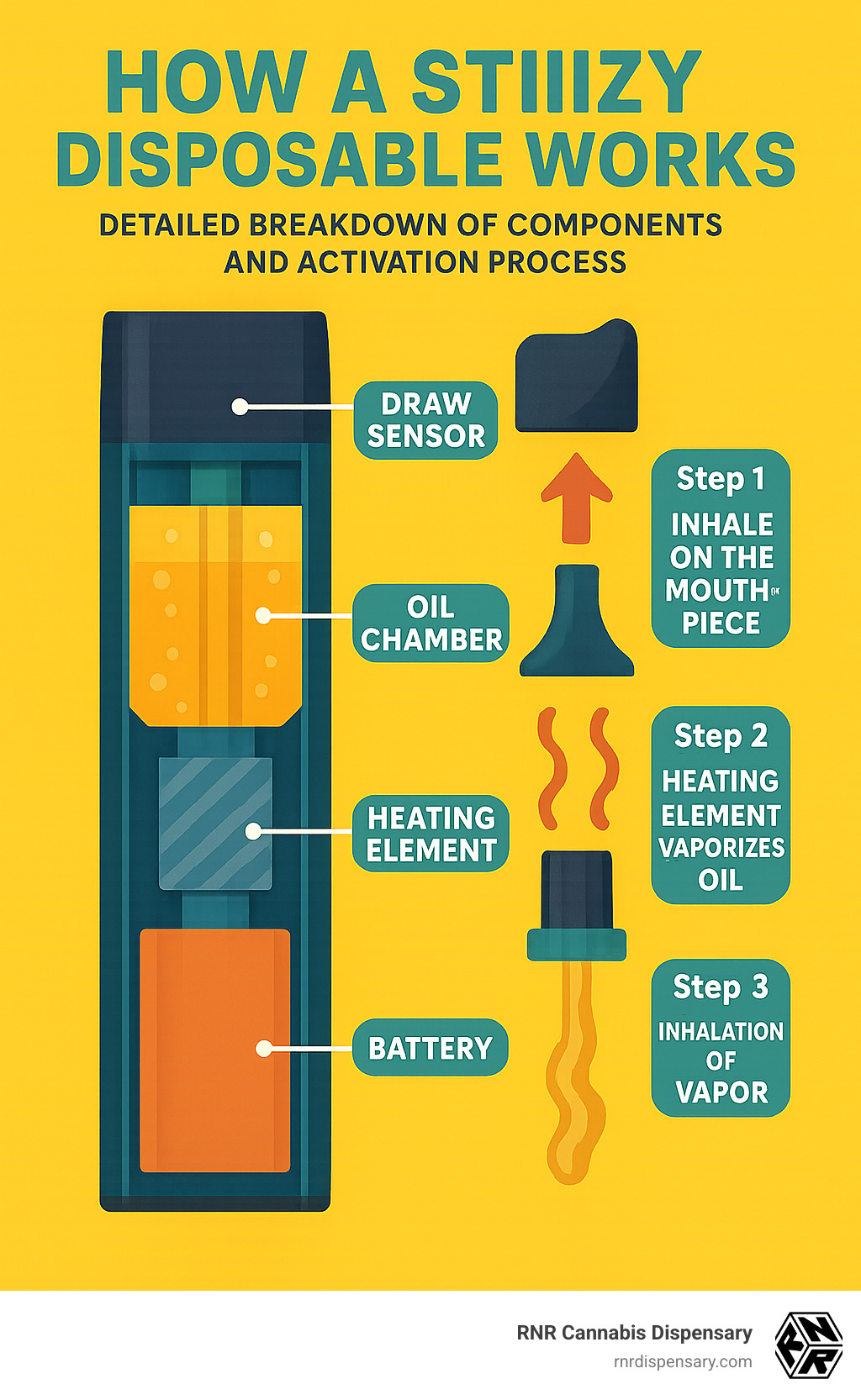 HOW A STIIIZY DISPOSABLE WORKS

DETAILED BREAKDOWN OF COMPONENTS AND ACTIVATION PROCESS

DRAW SENSOR

OIL CHAMBER

HEATING ELEMENT

BATTERY

Step 1
INHALE ON THE MOUTH PIECE

Step 2
HEATING ELEMENT VAPORIZES OIL

Step 3
INHALATION OF VAPOR

RNR Cannabis Dispensary
rnrdispensary.com

RNR