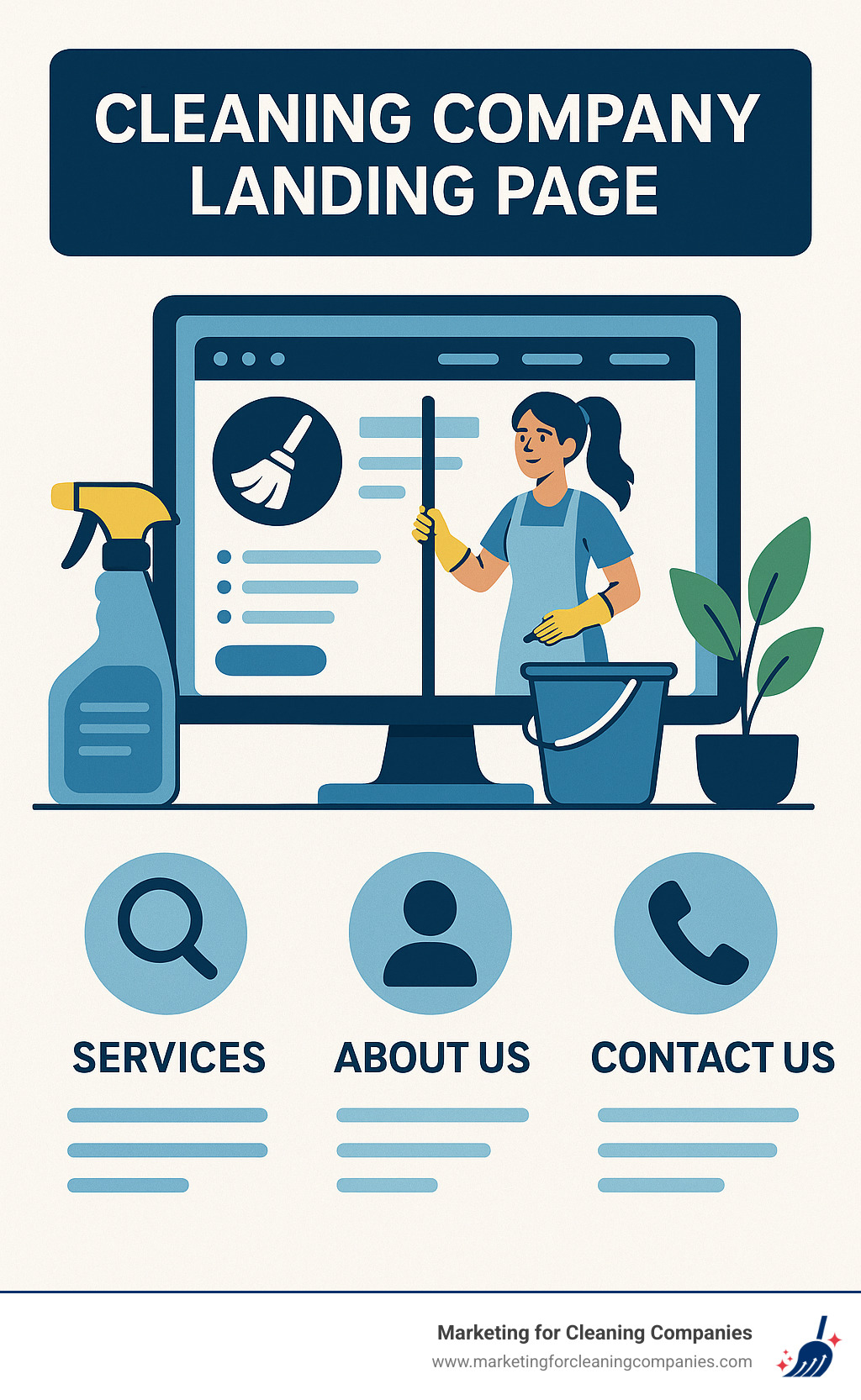 CLEANING COMPANY LANDING PAGE

SERVICES

ABOUT US

CONTACT US

Marketing for Cleaning Companies
www.marketingforcleaningcompanies.com