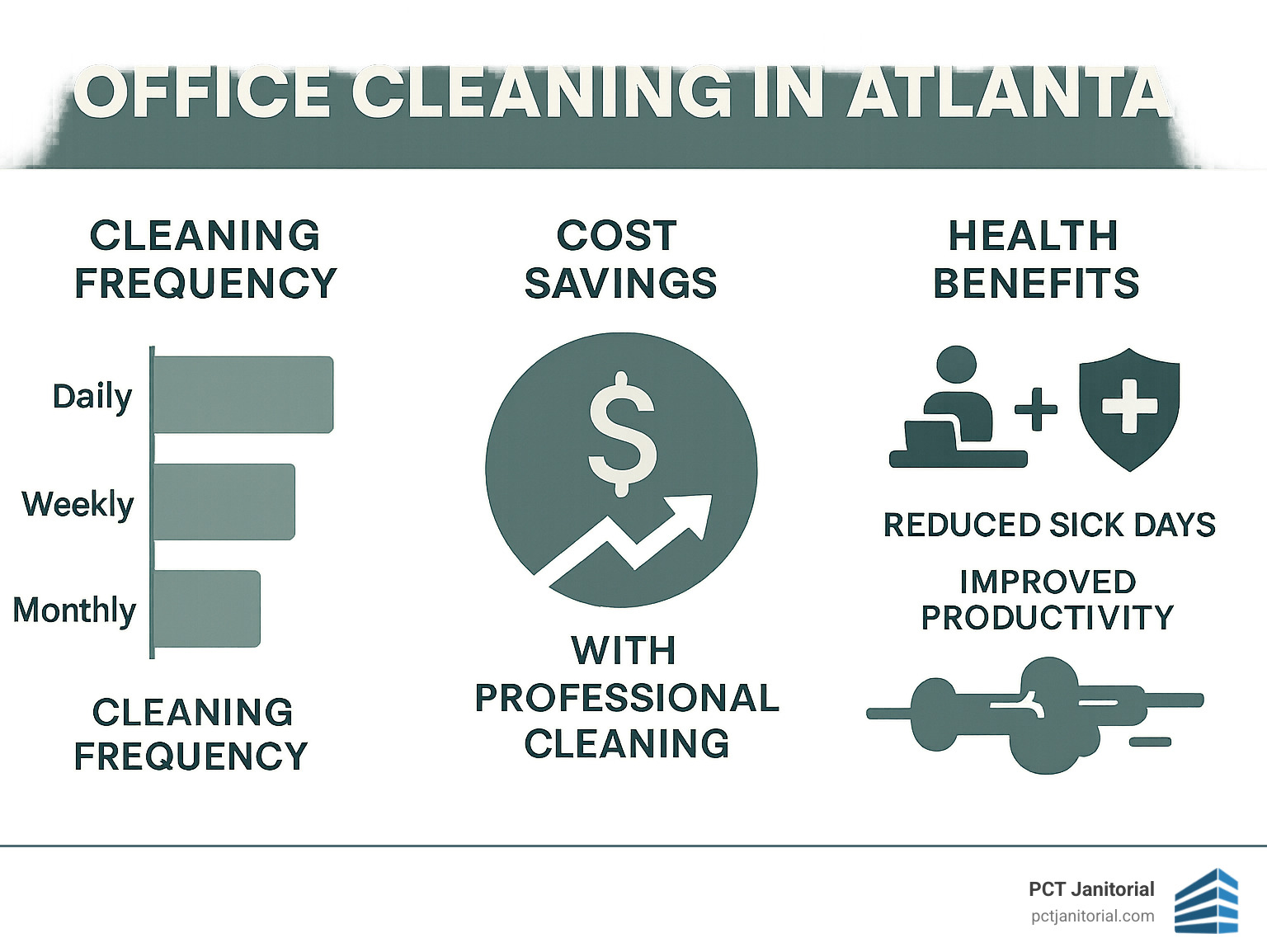 OFFICE CLEANING IN ATLANTA

CLEANING FREQUENCY

Daily

Weekly

Monthly

CLEANING FREQUENCY

COST SAVINGS

$

WITH PROFESSIONAL CLEANING

HEALTH BENEFITS

REDUCED SICK DAYS

IMPROVED PRODUCTIVITY

PCT Janitorial
pctjanitorial.com