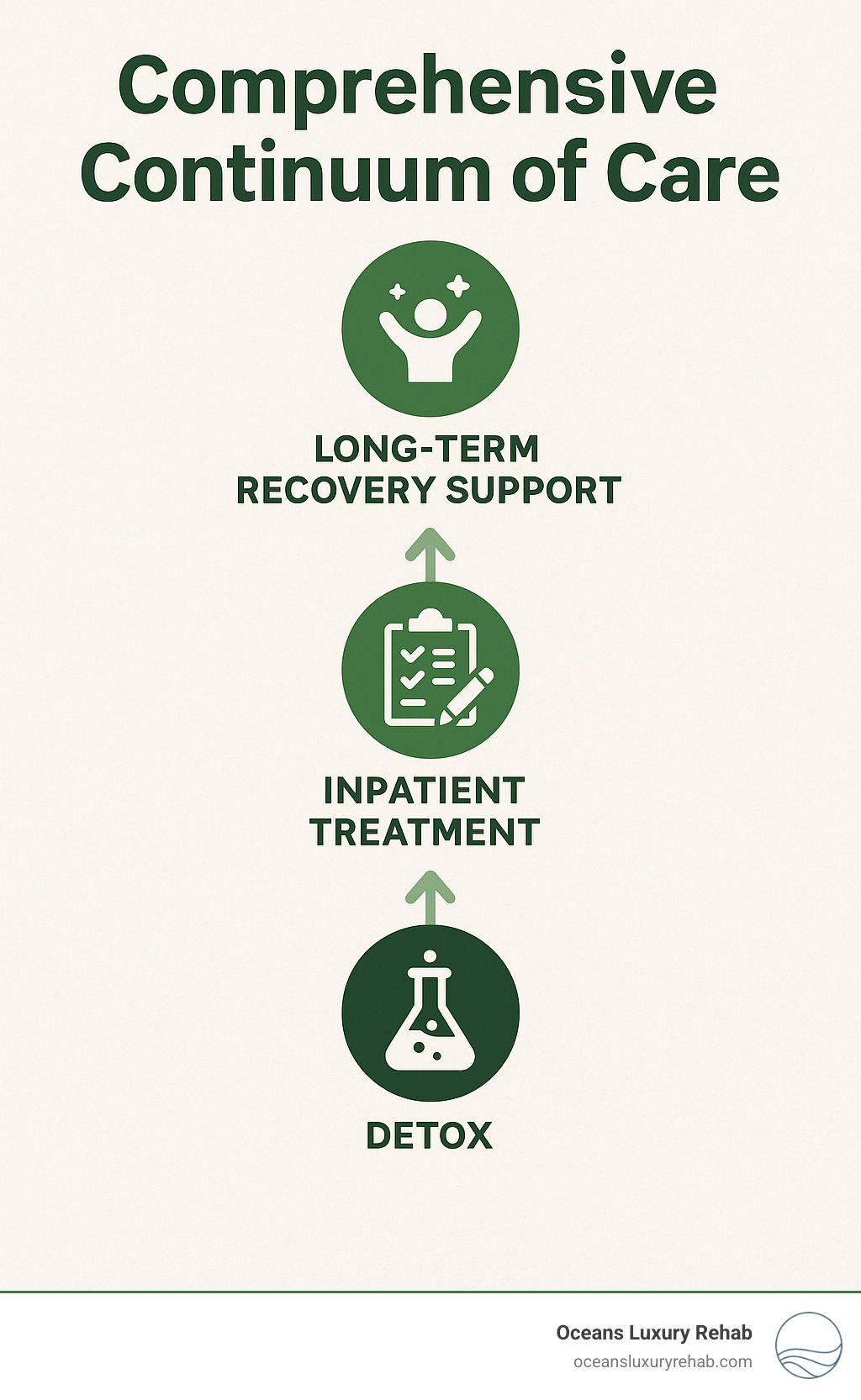 Comprehensive Continuum of Care

LONG-TERM RECOVERY SUPPORT

INPATIENT TREATMENT

DETOX

Oceans Luxury Rehab
oceansluxuryrehab.com