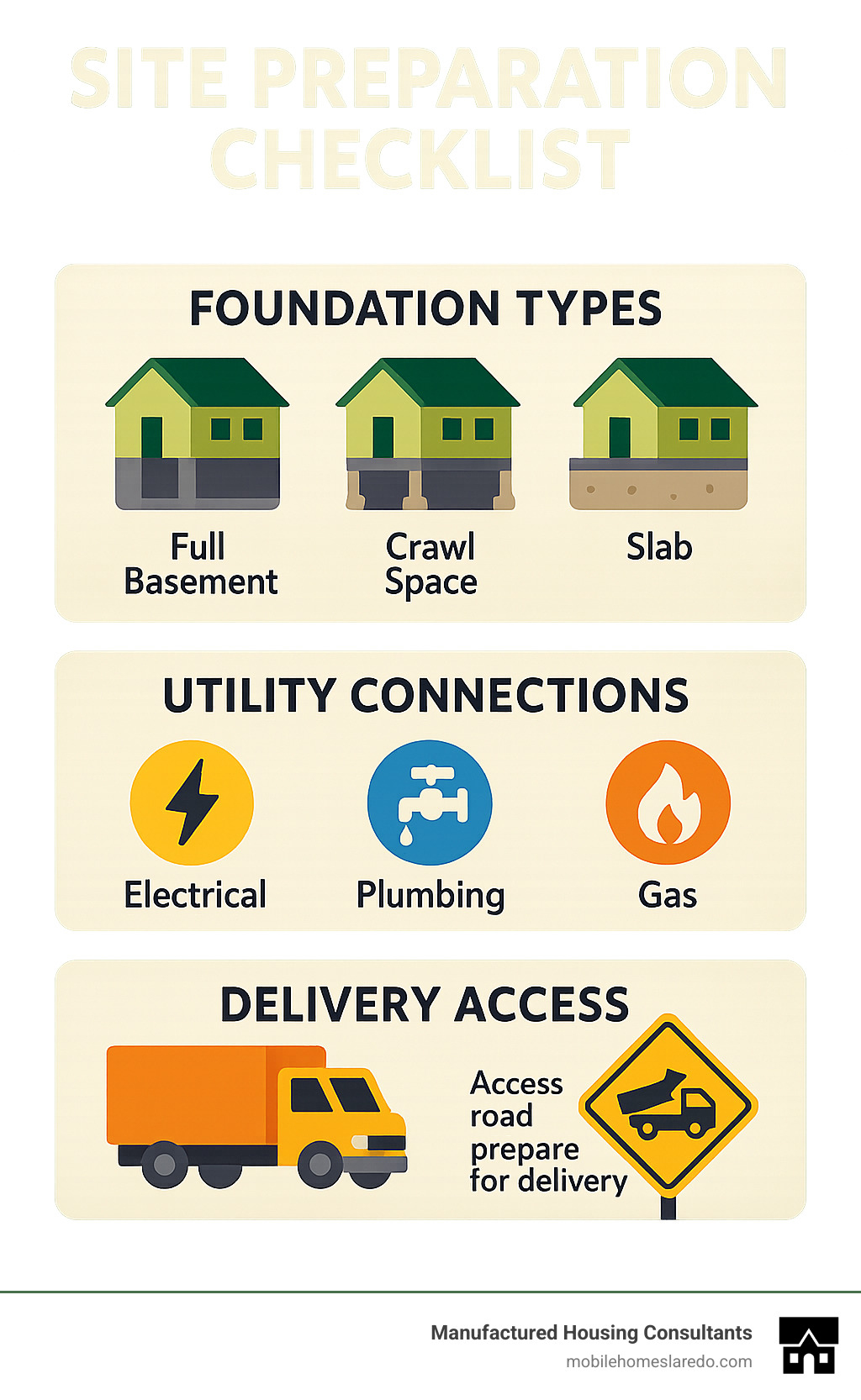 SITE PREPARATION CHECKLIST

FOUNDATION TYPES

Full Basement

Crawl Space

Slab

UTILITY CONNECTIONS

Electrical

Plumbing

Gas

DELIVERY ACCESS

Access road prepare for delivery

Manufactured Housing Consultants
mobilehomeslaredo.com