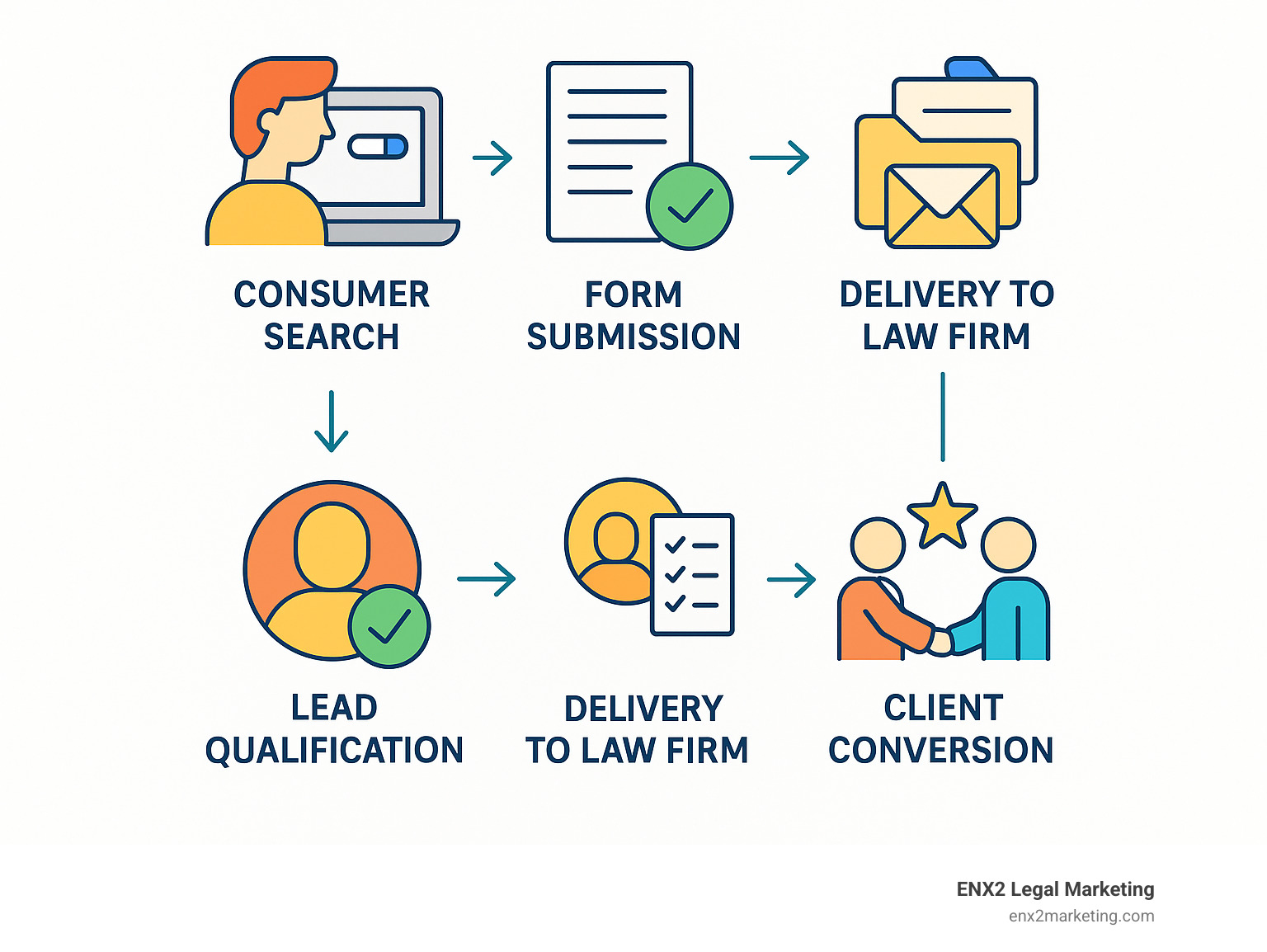 CONSUMER SEARCH

FORM SUBMISSION

DELIVERY TO LAW FIRM

LEAD QUALIFICATION

DELIVERY TO LAW FIRM

CLIENT CONVERSION

ENX2 Legal Marketing
enx2marketing.com