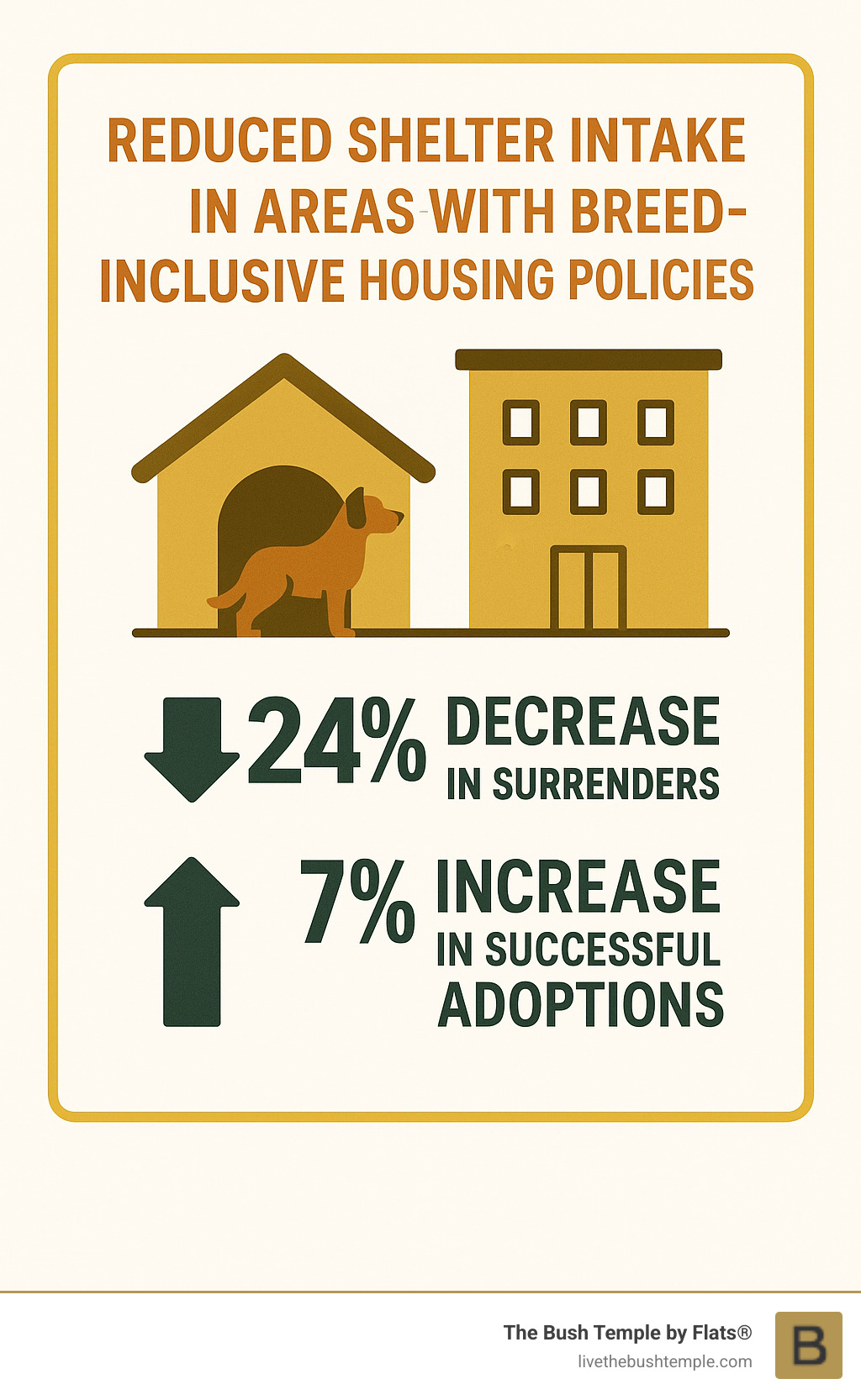 REDUCED SHELTER INTAKE IN AREAS WITH BREED-INCLUSIVE HOUSING POLICIES

24% DECREASE IN SURRENDERS

7% INCREASE IN SUCCESSFUL ADOPTIONS

The Bush Temple by Flats®
livethebushtemple.com

B