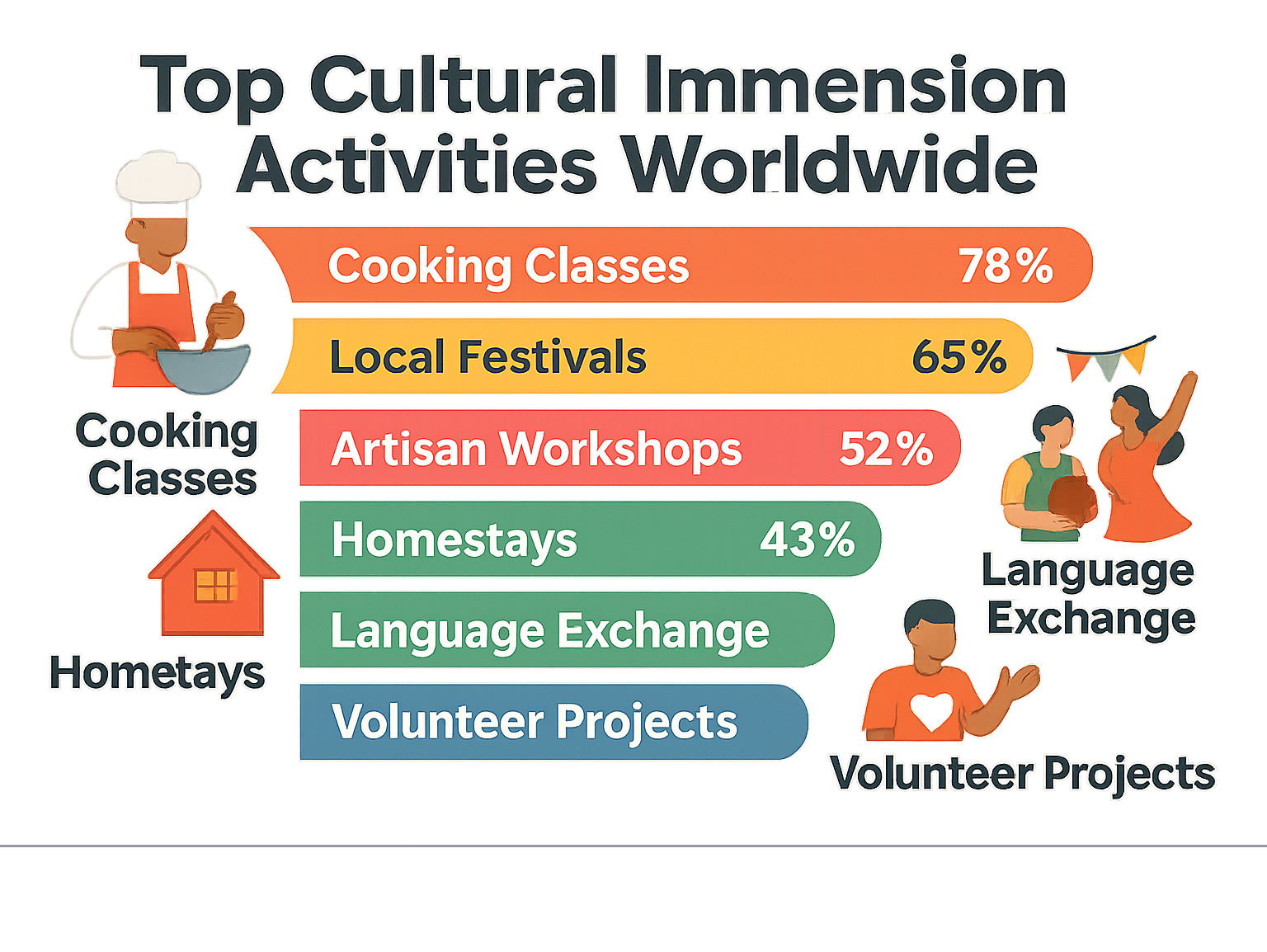 Top Cultural Immension Activities Worldwide

Cooking Classes 78%

Local Festivals 65%

Artisan Workshops 52%

Homestays 43%

Language Exchange

Volunteer Projects

Cooking Classes

Hometays

Language Exchange

Volunteer Projects