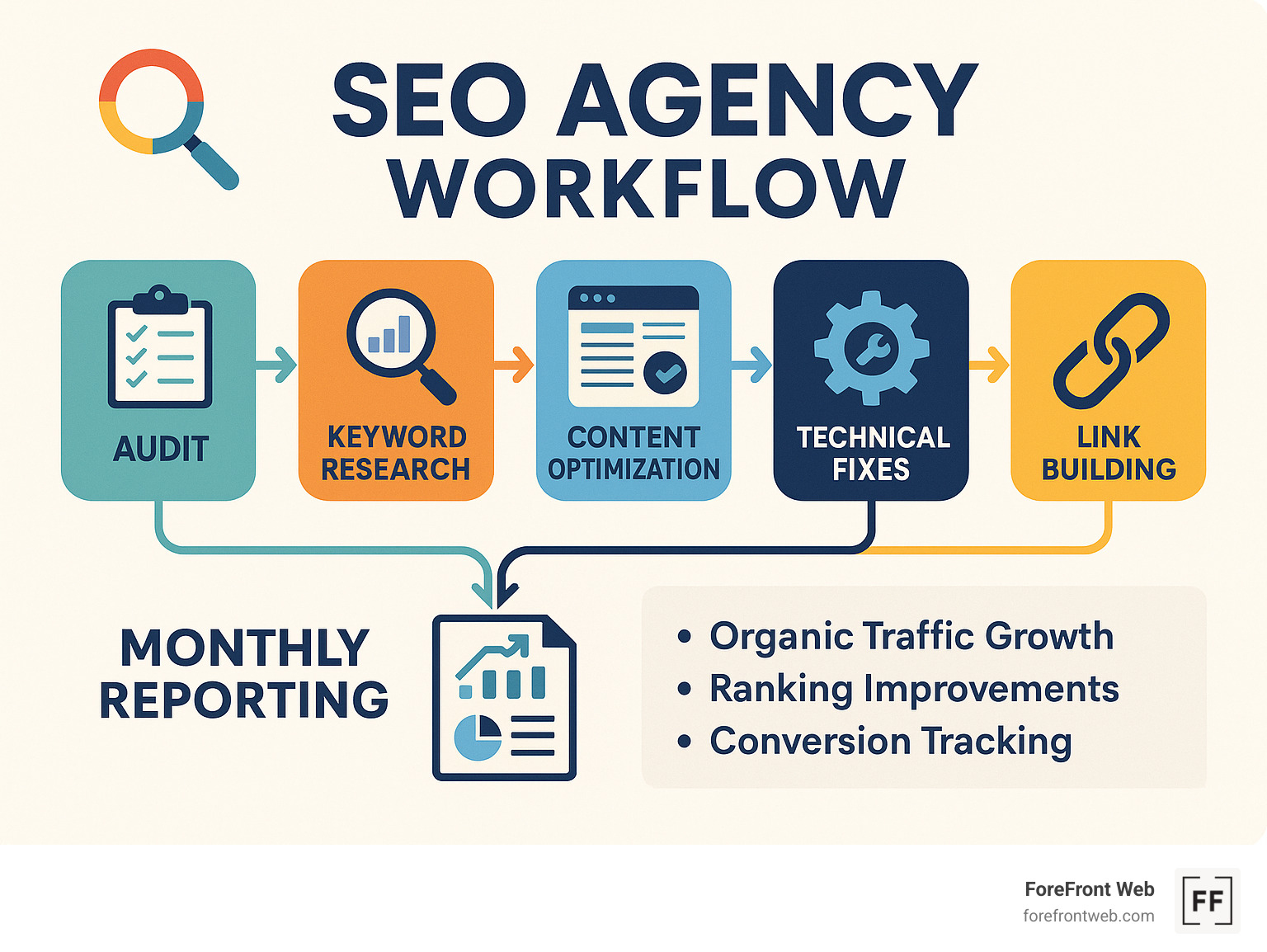 SEO AGENCY WORKFLOW

AUDIT

KEYWORD RESEARCH

CONTENT OPTIMIZATION

TECHNICAL FIXES

LINK BUILDING

MONTHLY REPORTING

• Organic Traffic Growth
• Ranking Improvements
• Conversion Tracking

ForeFront Web
forefrontweb.com

FF