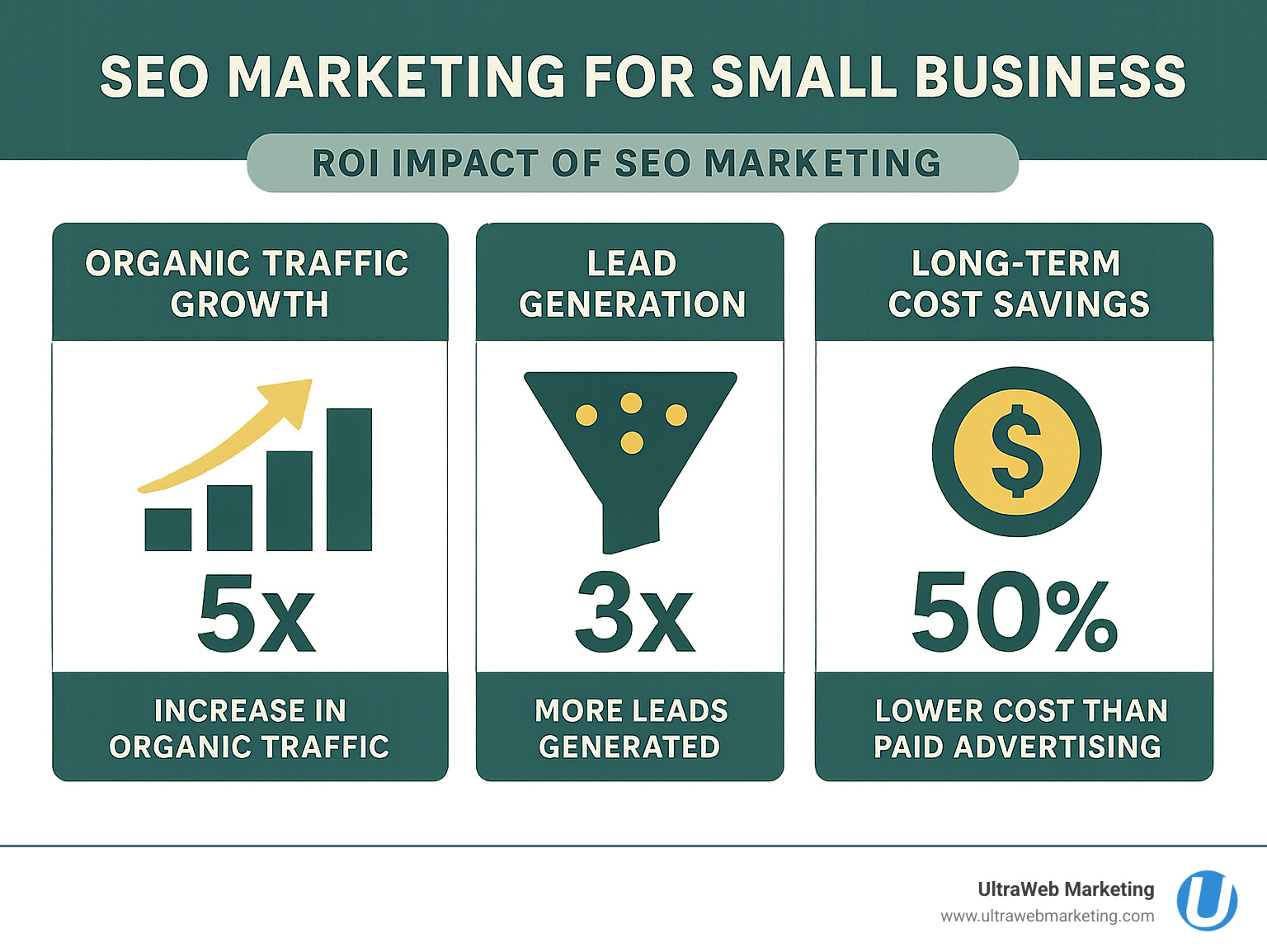 SEO MARKETING FOR SMALL BUSINESS

ROI IMPACT OF SEO MARKETING

ORGANIC TRAFFIC GROWTH

5x

INCREASE IN ORGANIC TRAFFIC

LEAD GENERATION

3x

MORE LEADS GENERATED

LONG-TERM COST SAVINGS

$

50%

LOWER COST THAN PAID ADVERTISING

UltraWeb Marketing
www.ultrawebmarketing.com

U