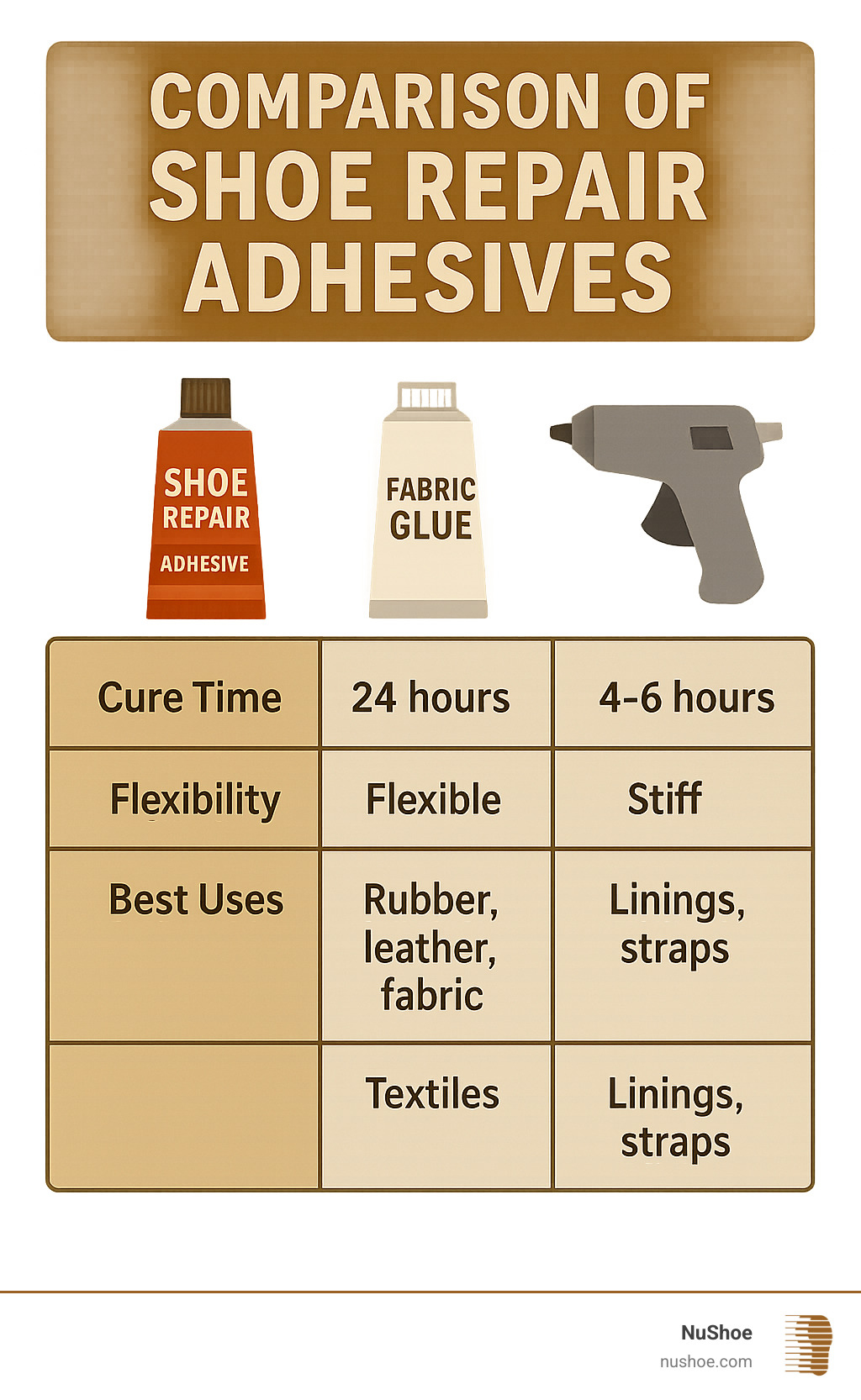 COMPARISON OF SHOE REPAIR ADHESIVES

SHOE REPAIR ADHESIVE

FABRIC GLUE

| Cure Time | 24 hours | 4-6 hours |
|---|---|---|
| Flexibility | Flexible | Stiff |
| Best Uses | Rubber, leather, fabric | Linings, straps |
| | Textiles | Linings, straps |

NuShoe
nushoe.com