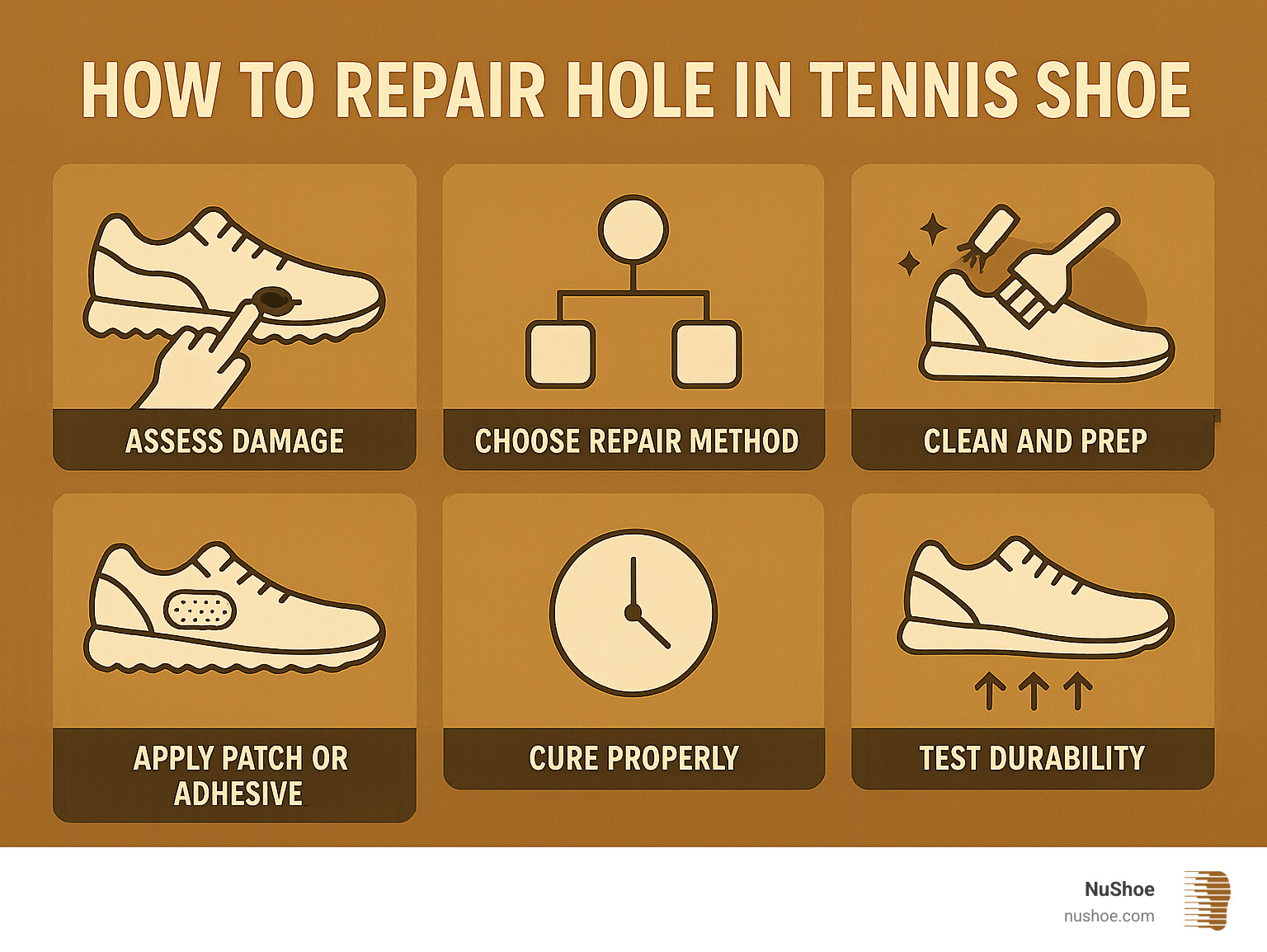 HOW TO REPAIR HOLE IN TENNIS SHOE

ASSESS DAMAGE

CHOOSE REPAIR METHOD

CLEAN AND PREP

APPLY PATCH OR ADHESIVE

CURE PROPERLY

TEST DURABILITY

NuShoe
nushoe.com