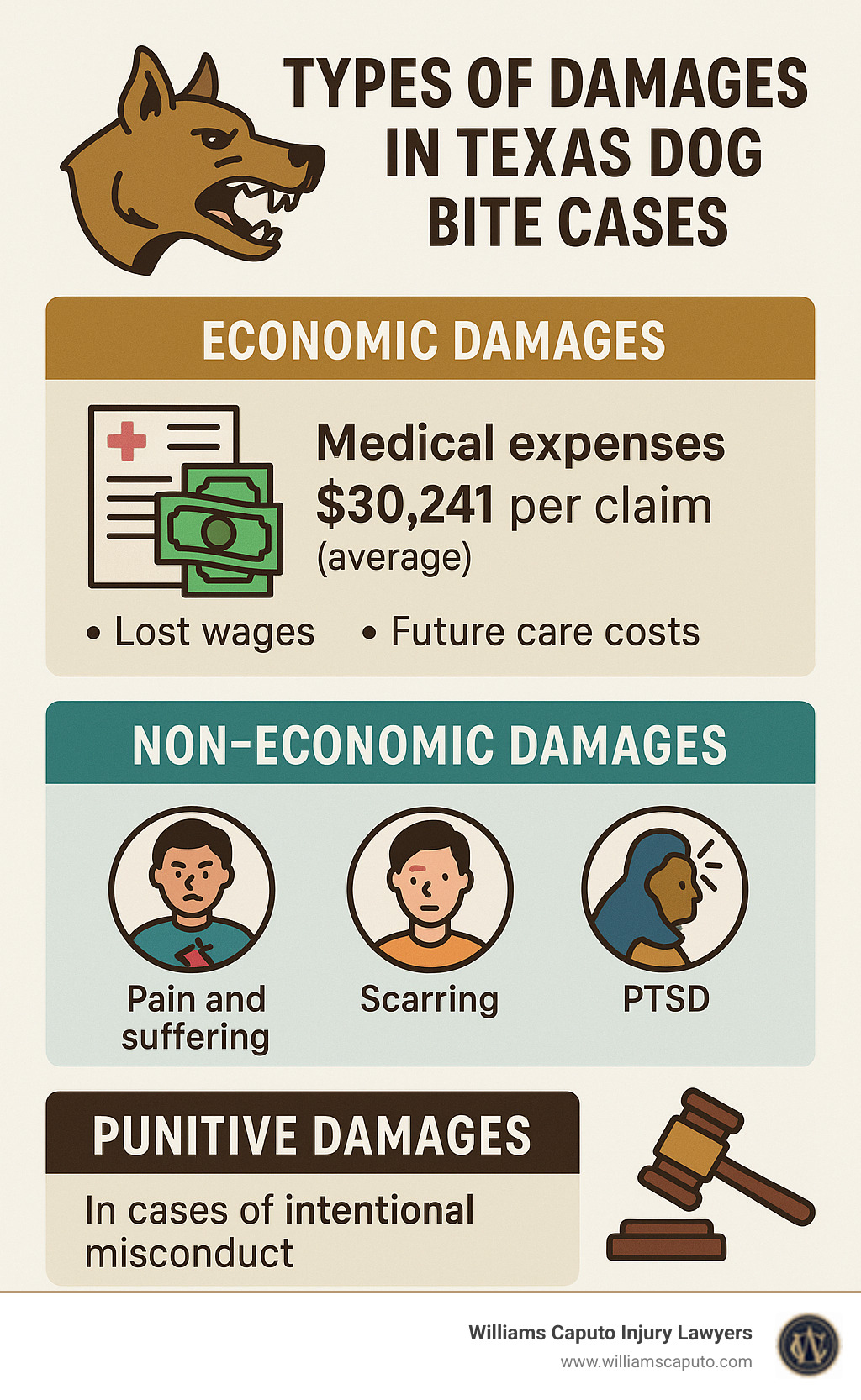 TYPES OF DAMAGES IN TEXAS DOG BITE CASES

ECONOMIC DAMAGES

Medical expenses $30,241 per claim (average)

• Lost wages • Future care costs

NON-ECONOMIC DAMAGES

Pain and suffering

Scarring

PTSD

PUNITIVE DAMAGES

In cases of intentional misconduct

Williams Caputo Injury Lawyers
www.williamscaputo.com