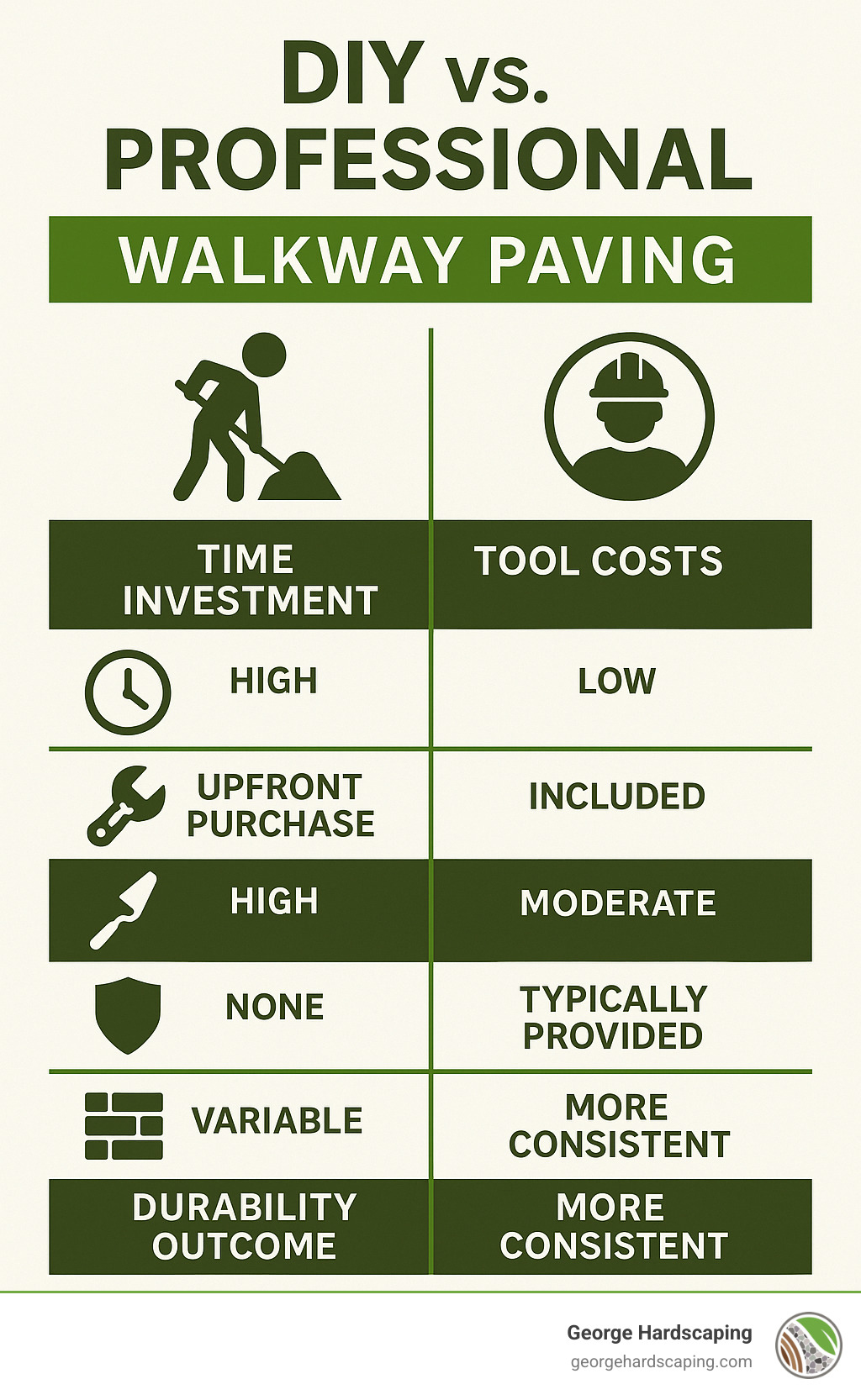 DIY vs. PROFESSIONAL

WALKWAY PAVING

| TIME INVESTMENT | TOOL COSTS |
|---|---|
| HIGH | LOW |
| UPFRONT PURCHASE | INCLUDED |
| HIGH | MODERATE |
| NONE | TYPICALLY PROVIDED |
| VARIABLE | MORE CONSISTENT |
| DURABILITY OUTCOME | MORE CONSISTENT |

George Hardscaping
georgehardscaping.com