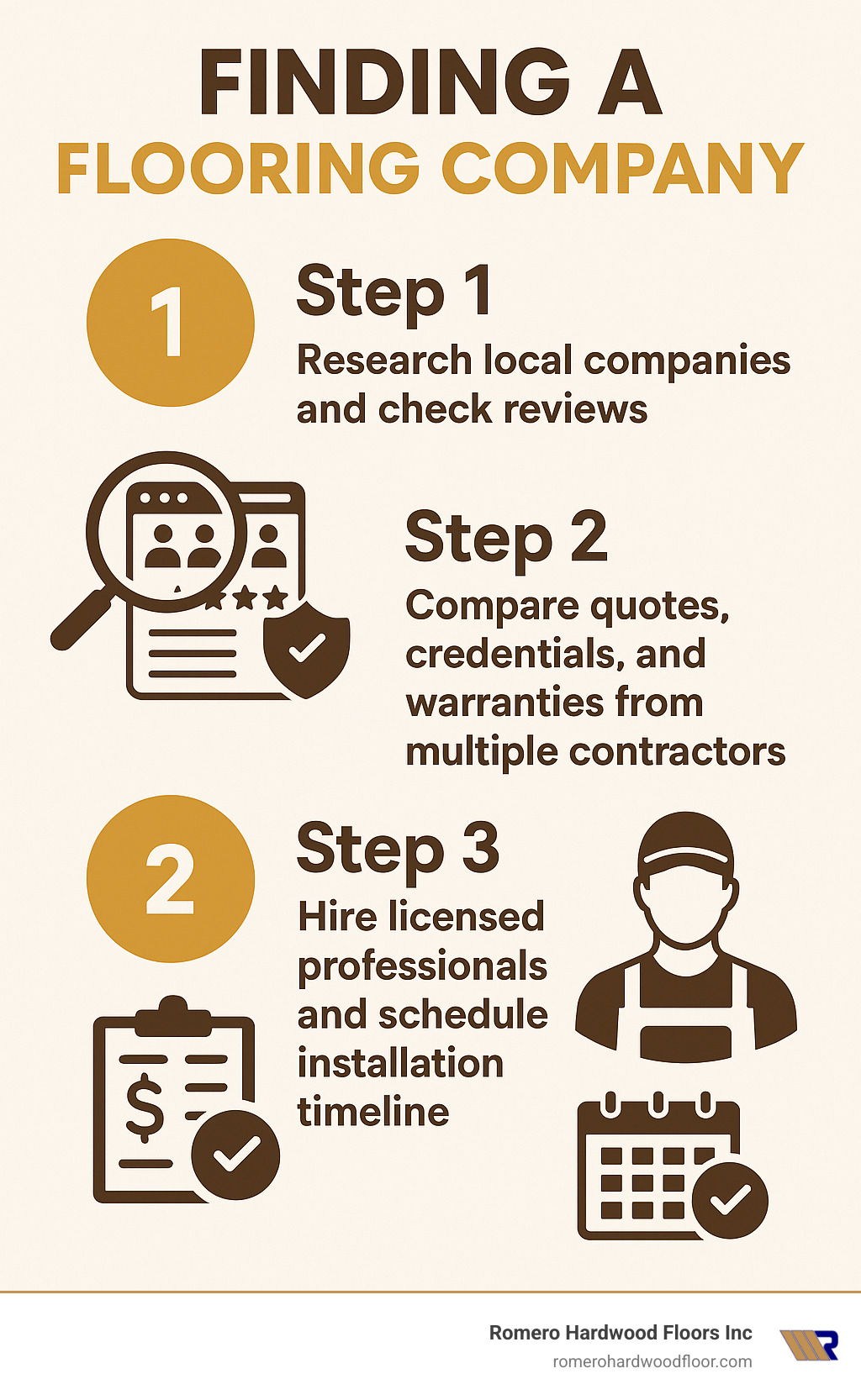 FINDING A
FLOORING COMPANY

1

Step 1
Research local companies and check reviews

Step 2
Compare quotes, credentials, and warranties from multiple contractors

2

Step 3
Hire licensed professionals and schedule installation timeline

$

Romero Hardwood Floors Inc
romerohardwoodfloor.com