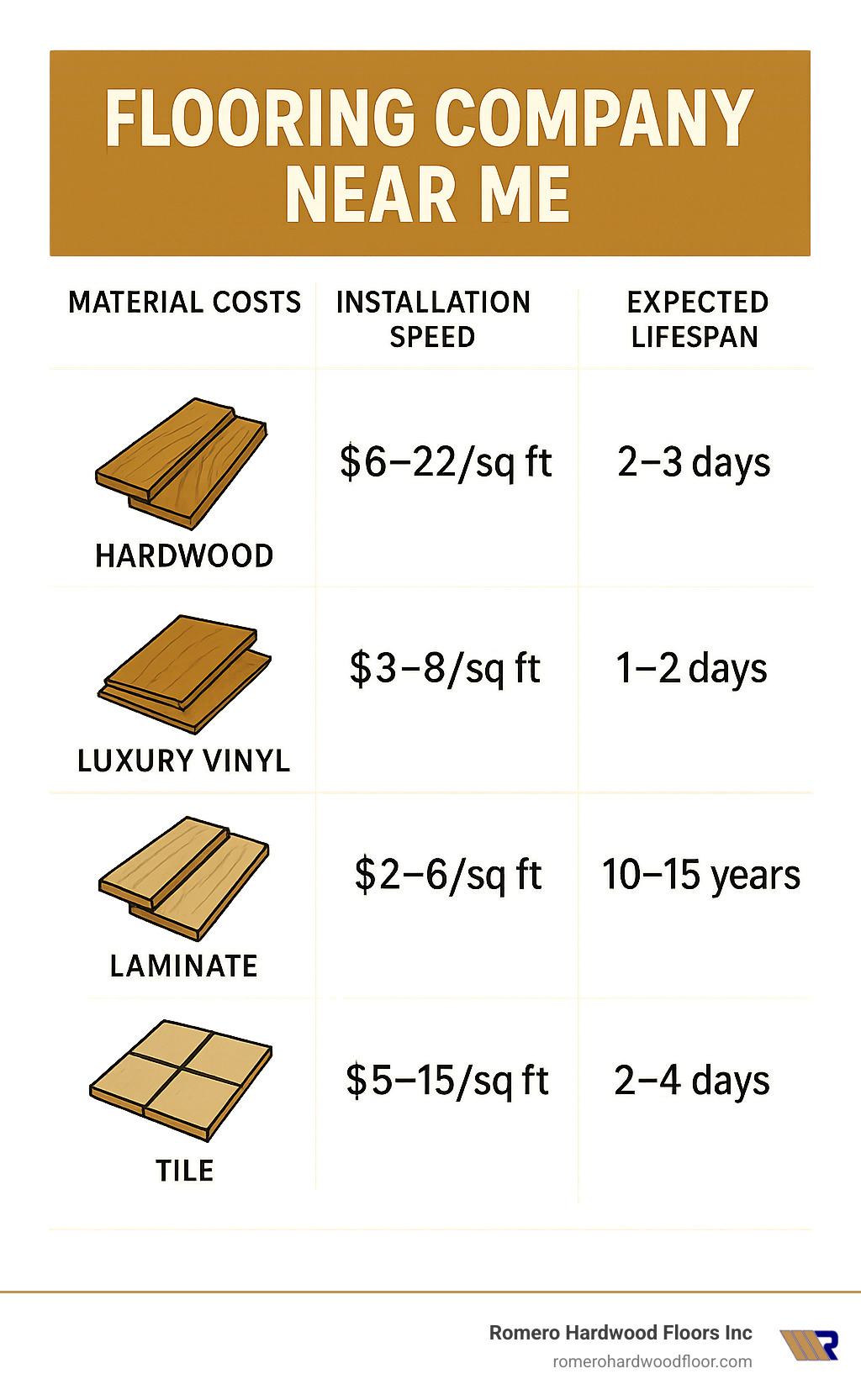 FLOORING COMPANY NEAR ME

| MATERIAL COSTS | INSTALLATION SPEED | EXPECTED LIFESPAN |
|---|---|---|
| HARDWOOD | \$6–22/sq ft | 2–3 days |
| LUXURY VINYL | \$3–8/sq ft | 1–2 days |
| LAMINATE | \$2–6/sq ft | 10–15 years |
| TILE | \$5–15/sq ft | 2–4 days |

Romero Hardwood Floors Inc
romerohardwoodfloor.com