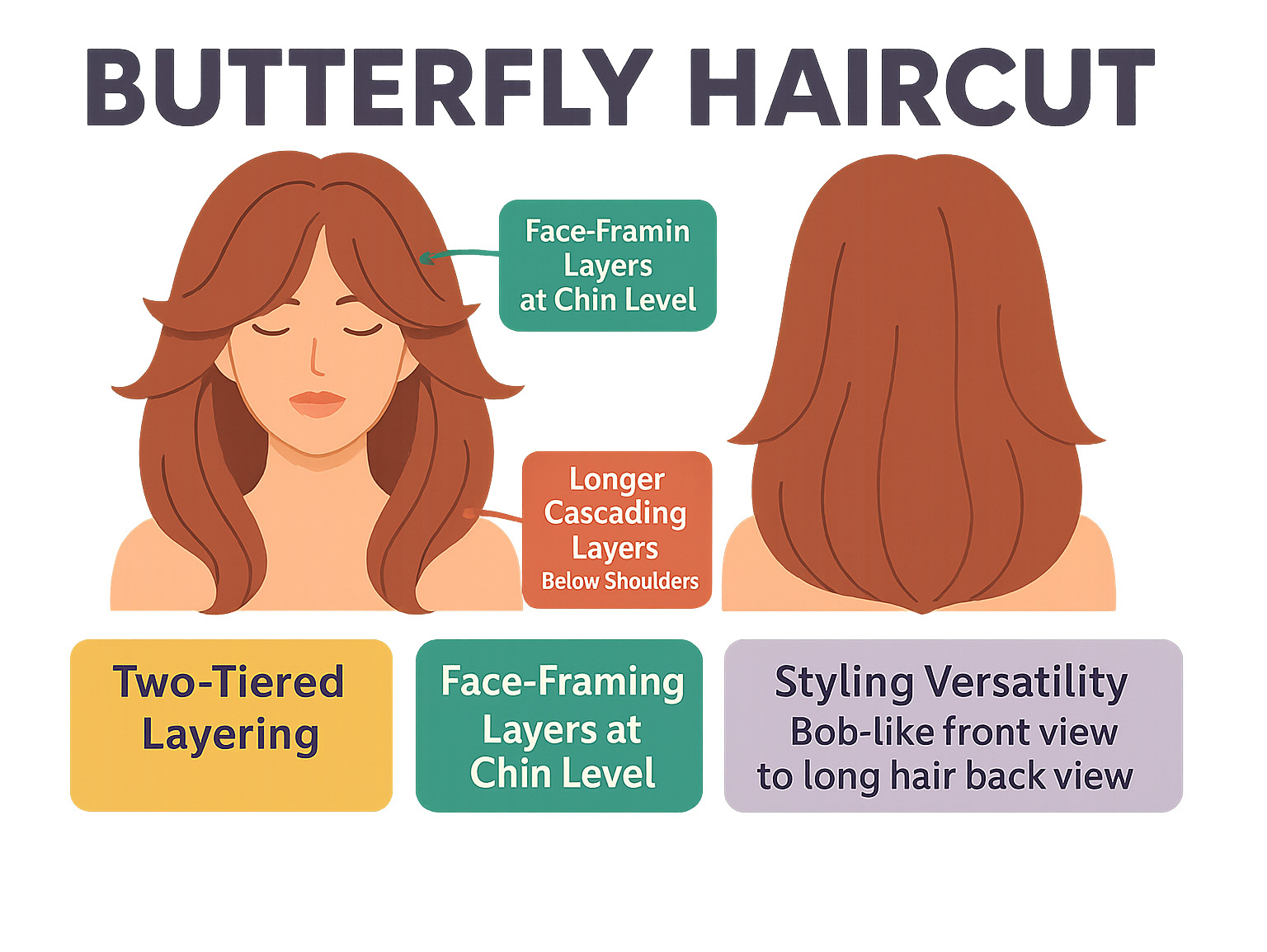 BUTTERFLY HAIRCUT

Face-Framin Layers at Chin Level

Longer Cascading Layers Below Shoulders

Two-Tiered Layering

Face-Framing Layers at Chin Level

Styling Versatility
Bob-like front view to long hair back view