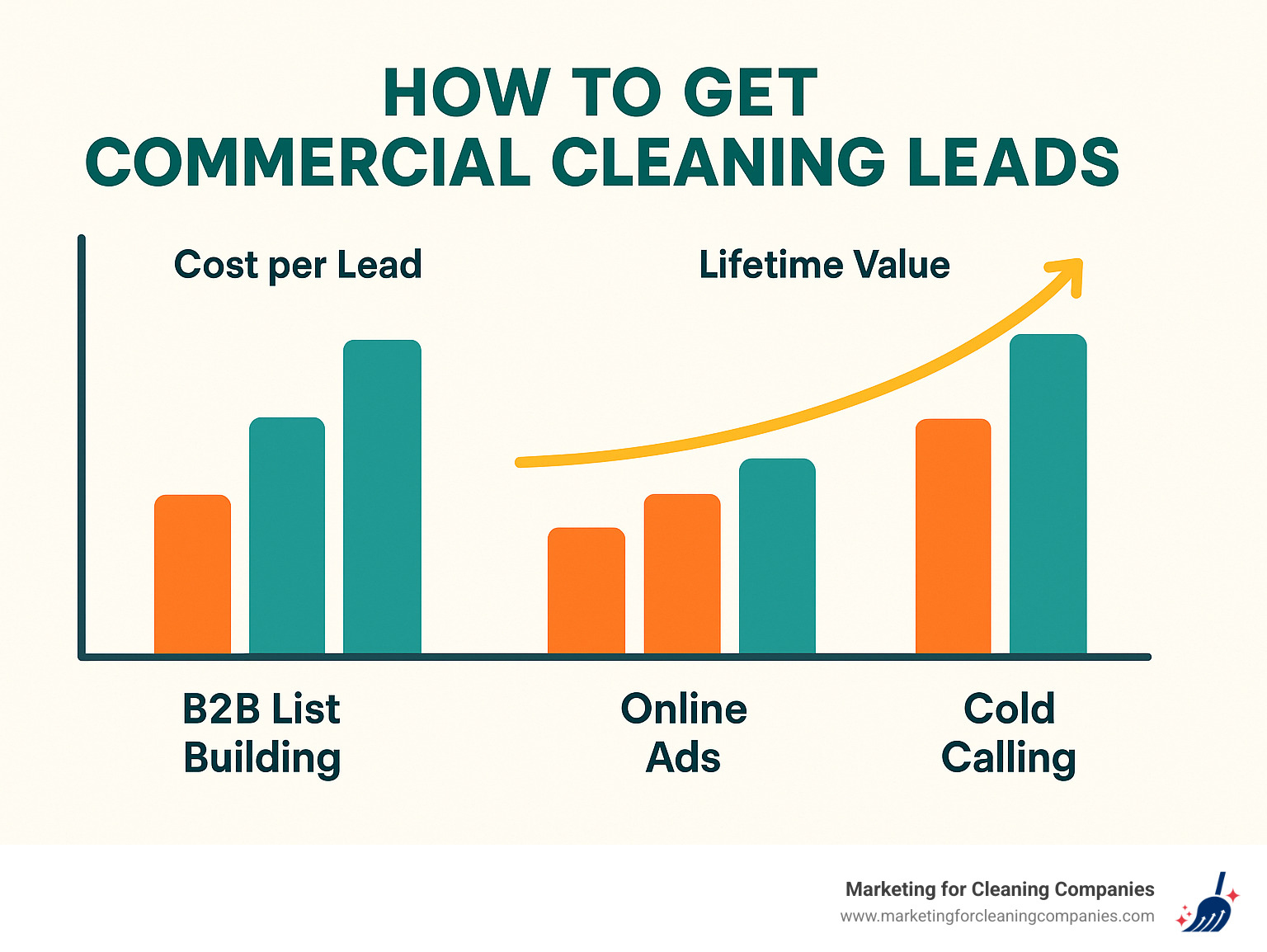 HOW TO GET
COMMERCIAL CLEANING LEADS

Cost per Lead

Lifetime Value

B2B List Building

Online Ads

Cold Calling

Marketing for Cleaning Companies
www.marketingforcleaningcompanies.com