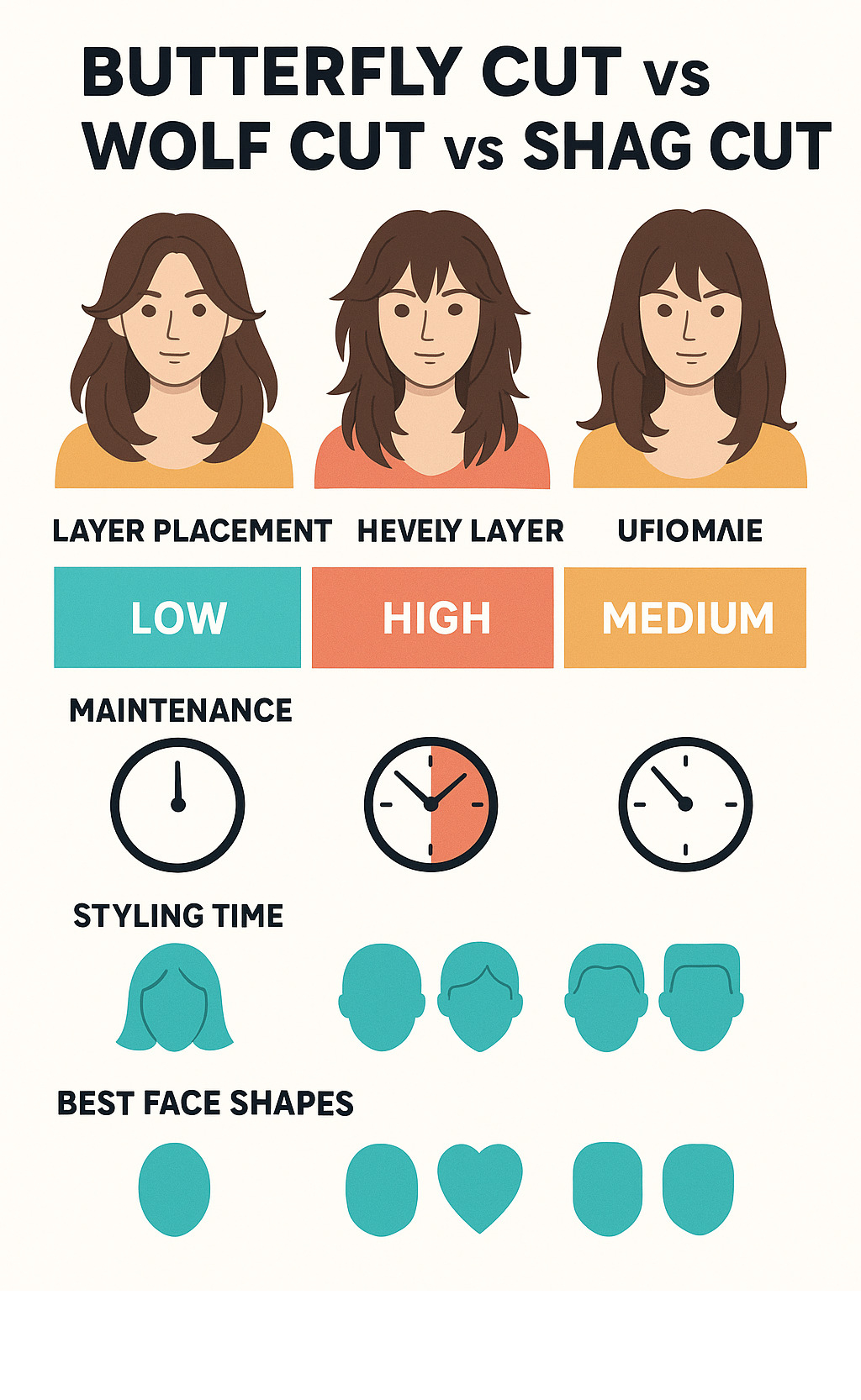 BUTTERFLY CUT vs WOLF CUT vs SHAG CUT

LAYER PLACEMENT HEVELY LAYER UFIOMAIE

LOW HIGH MEDIUM

MAINTENANCE

STYLING TIME

BEST FACE SHAPES