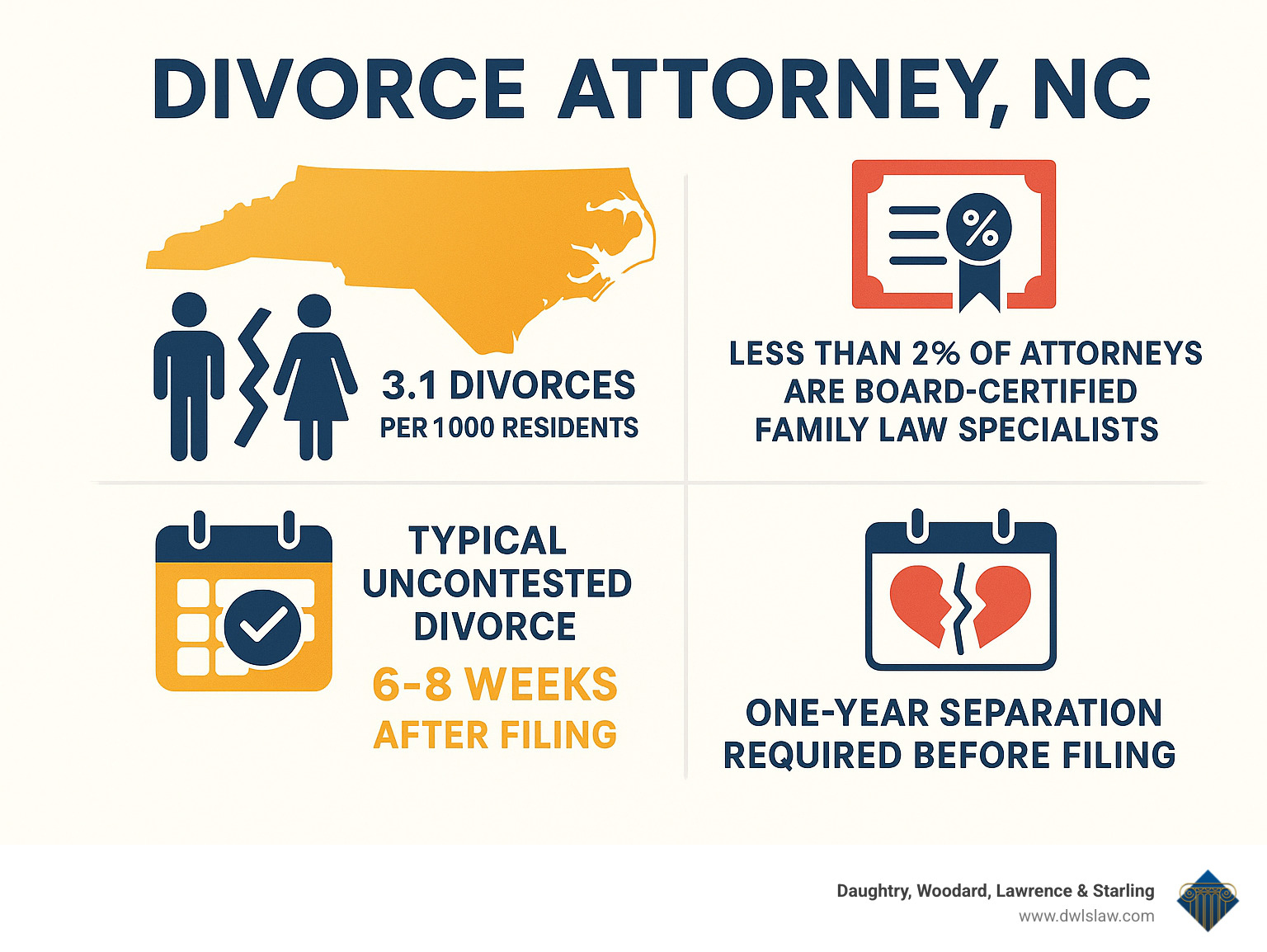 DIVORCE ATTORNEY, NC

3.1 DIVORCES
PER 1000 RESIDENTS

%

LESS THAN 2% OF ATTORNEYS ARE BOARD-CERTIFIED FAMILY LAW SPECIALISTS

TYPICAL UNCONTESTED DIVORCE
6-8 WEEKS AFTER FILING

ONE-YEAR SEPARATION REQUIRED BEFORE FILING

Daughtry, Woodard, Lawrence & Starling
www.dwlslaw.com