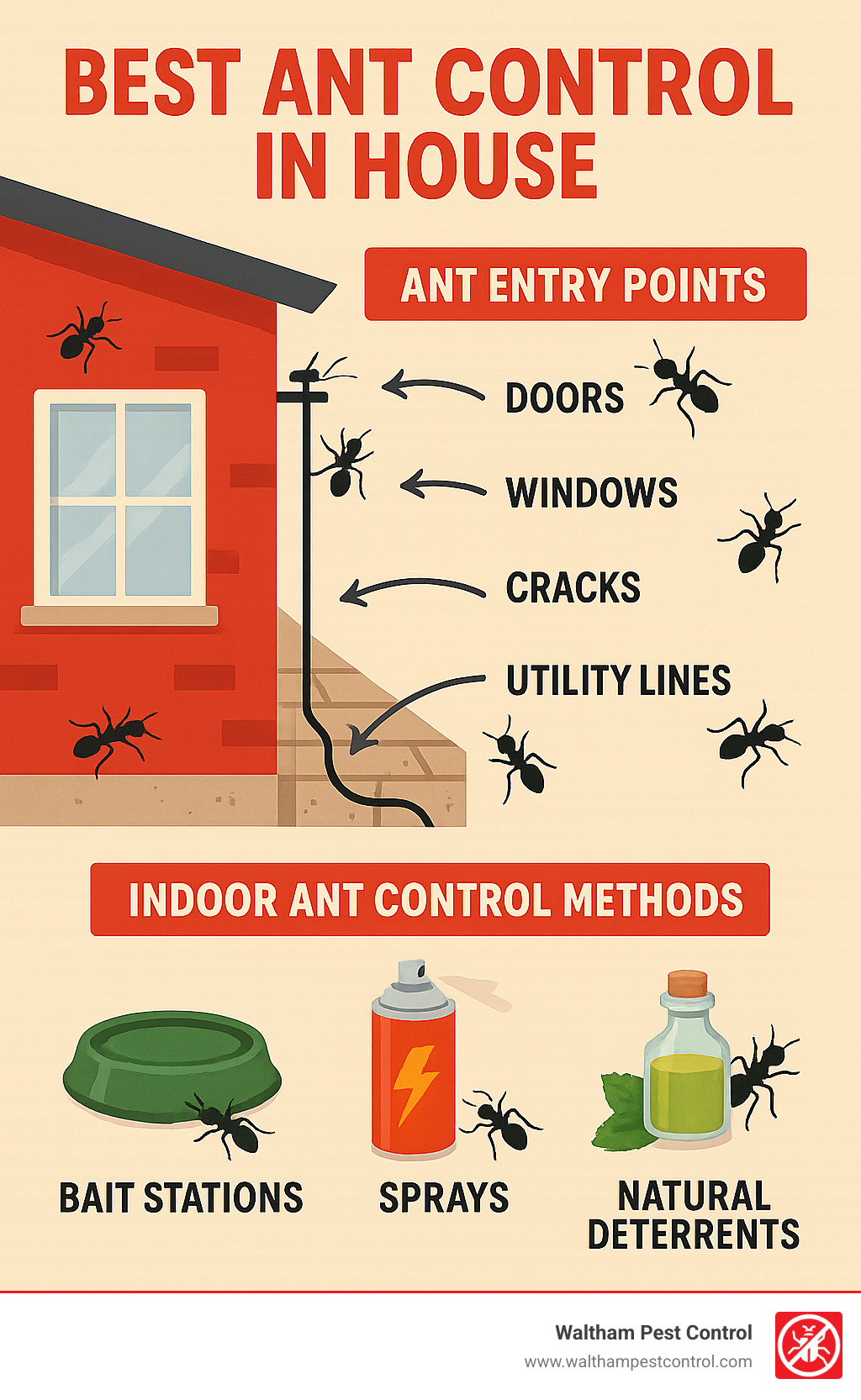 BEST ANT CONTROL IN HOUSE

ANT ENTRY POINTS

DOORS

WINDOWS

CRACKS

UTILITY LINES

INDOOR ANT CONTROL METHODS

BAIT STATIONS

SPRAYS

NATURAL DETERRENTS

Waltham Pest Control
www.walthampestcontrol.com