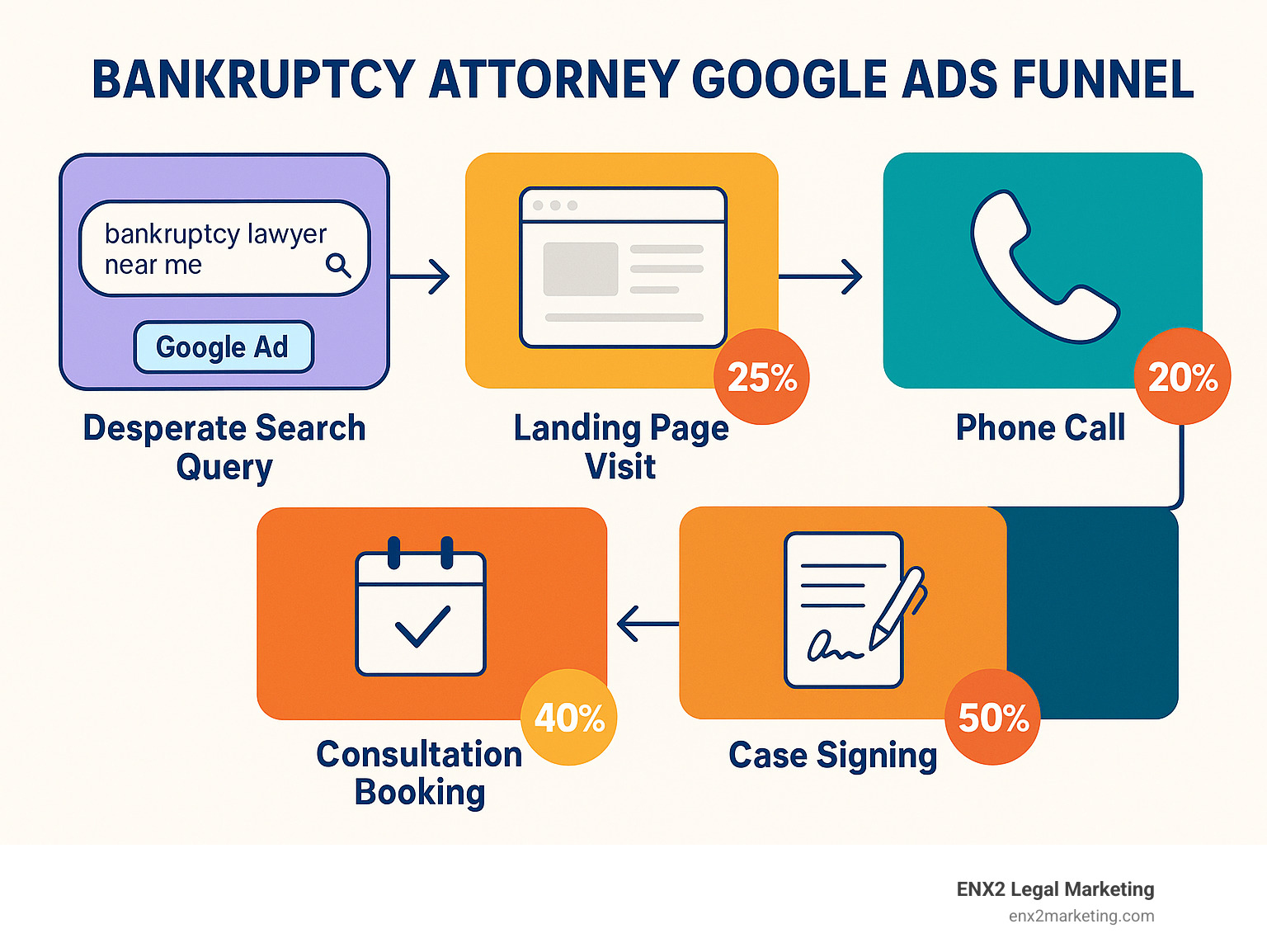 BANKRUPTCY ATTORNEY GOOGLE ADS FUNNEL

bankruptcy lawyer near me

Google Ad

Desperate Search Query

25%

Landing Page Visit

20%

Phone Call

40%

Consultation Booking

50%

Case Signing

ENX2 Legal Marketing
enx2marketing.com