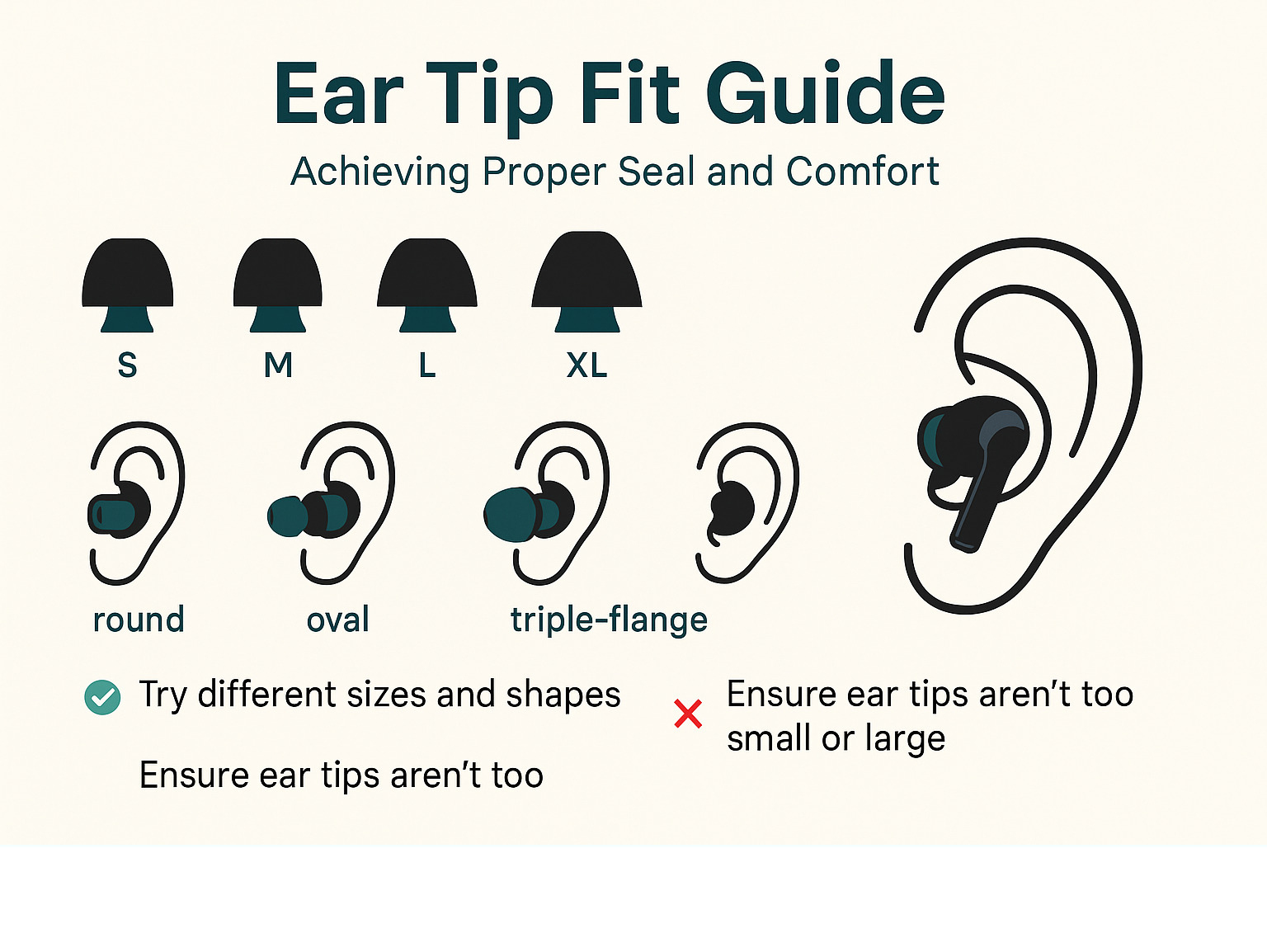 Ear Tip Fit Guide

Achieving Proper Seal and Comfort

S M L XL

round oval triple-flange

Try different sizes and shapes

Ensure ear tips aren't too

Ensure ear tips aren't too small or large