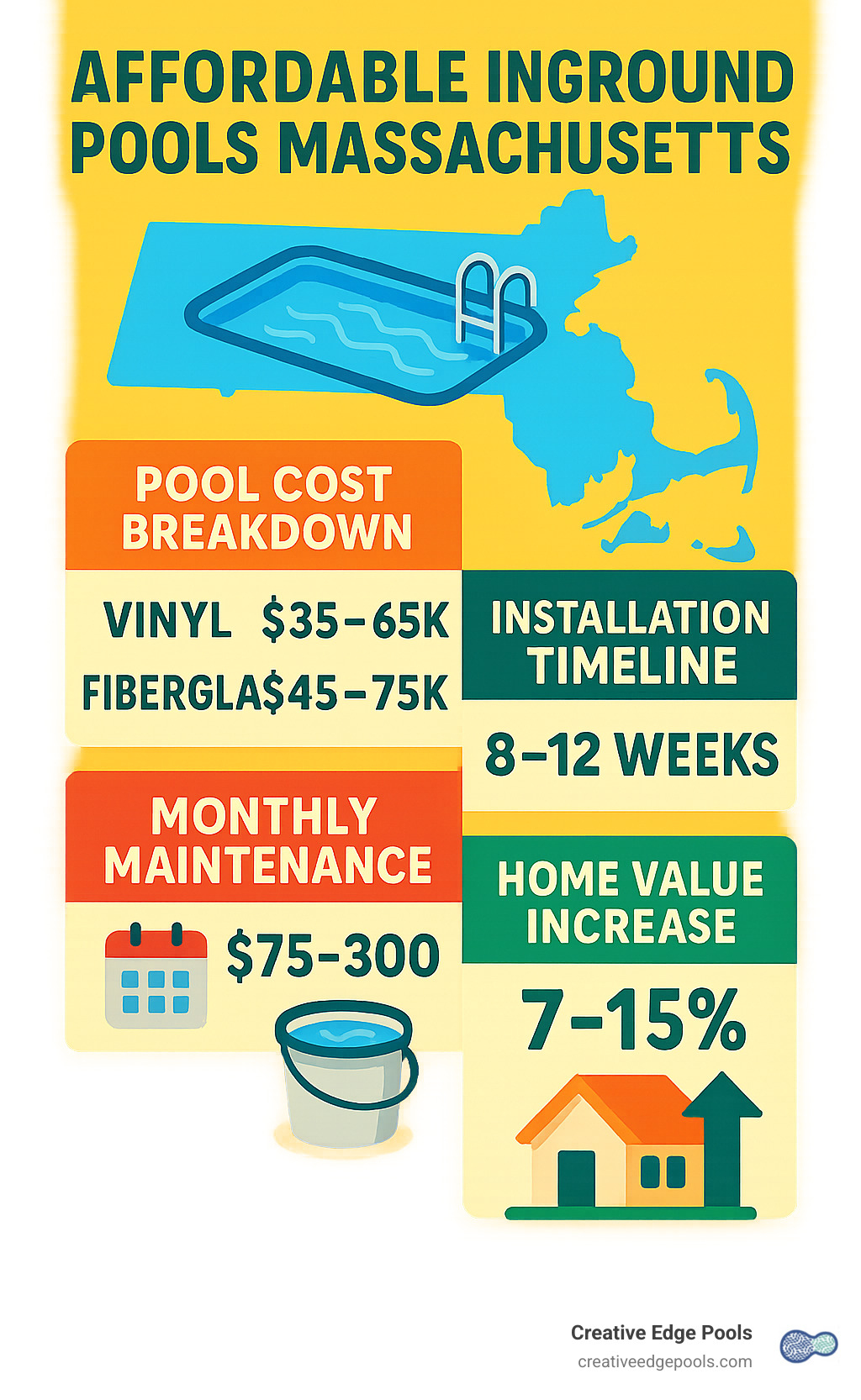 AFFORDABLE INGROUND POOLS MASSACHUSETTS

POOL COST BREAKDOWN

VINYL $35–65K

FIBERGLA$45–75K

INSTALLATION TIMELINE

8–12 WEEKS

MONTHLY MAINTENANCE

$75-300

HOME VALUE INCREASE

7-15%

Creative Edge Pools
creativeedgepools.com