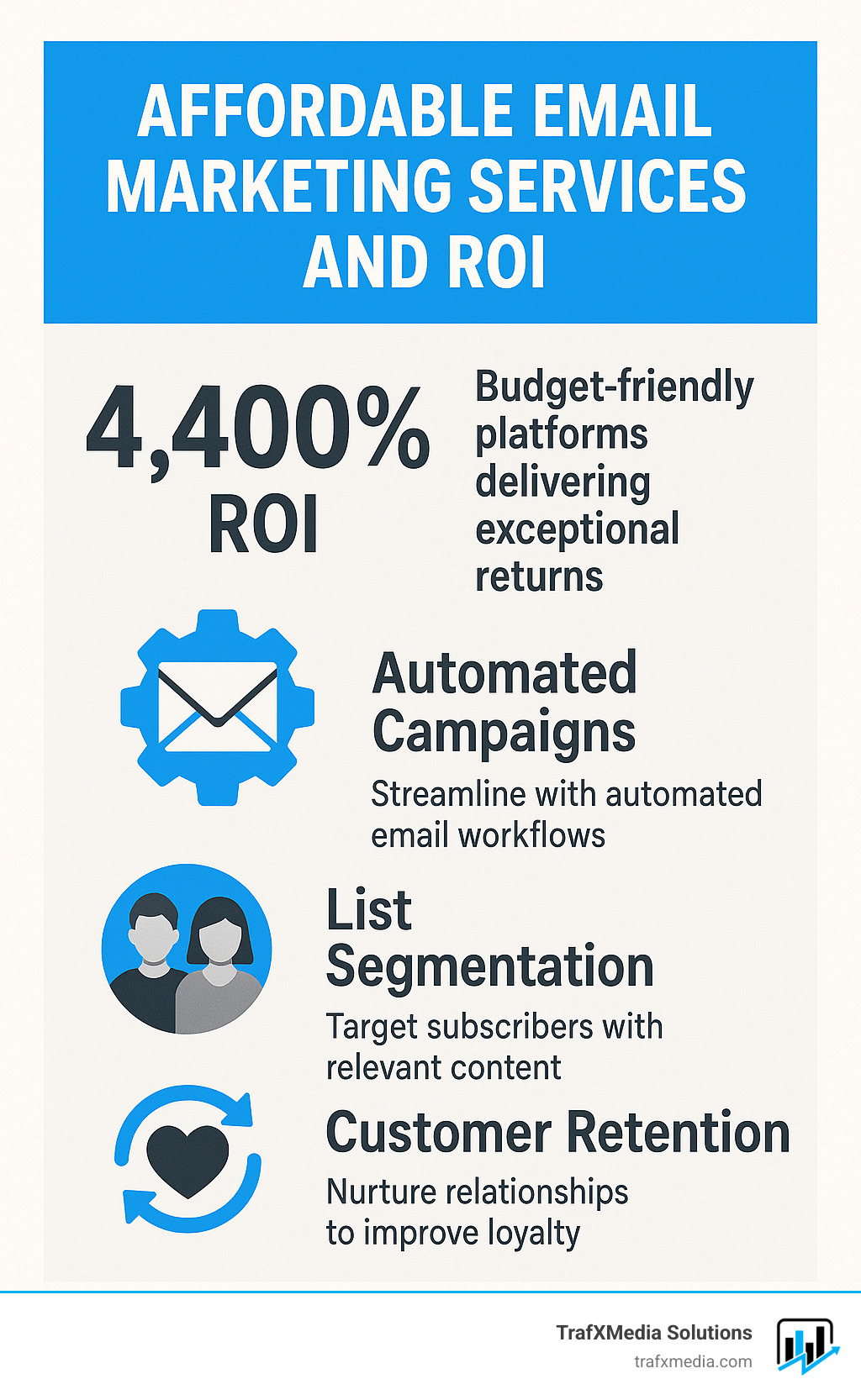 AFFORDABLE EMAIL MARKETING SERVICES AND ROI

4,400% ROI

Budget-friendly platforms delivering exceptional returns

Automated Campaigns

Streamline with automated email workflows

List Segmentation

Target subscribers with relevant content

Customer Retention

Nurture relationships to improve loyalty

TrafXMedia Solutions
trafxmedia.com