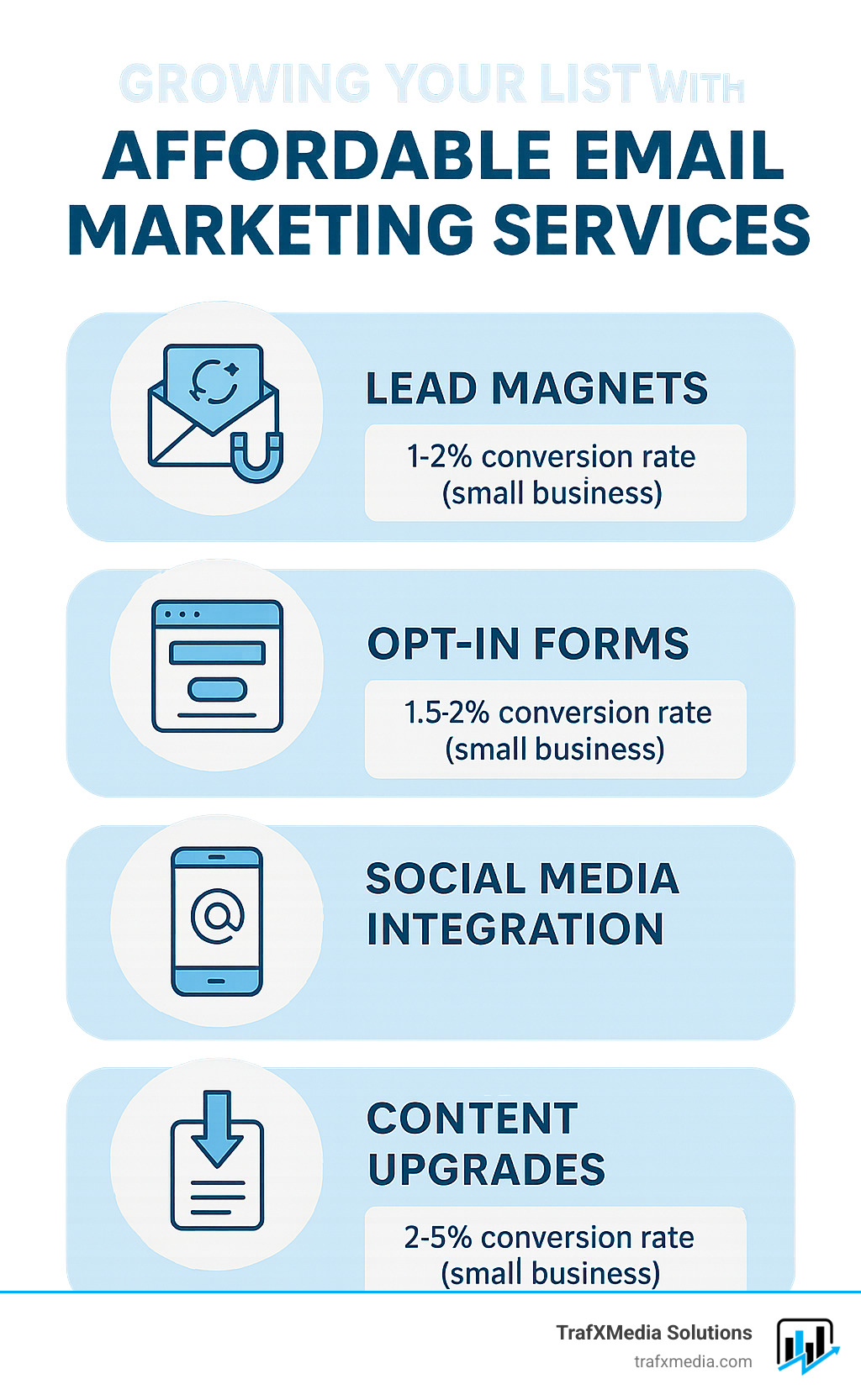 GROWING YOUR LIST WITH
AFFORDABLE EMAIL MARKETING SERVICES

LEAD MAGNETS
1-2% conversion rate (small business)

OPT-IN FORMS
1.5-2% conversion rate (small business)

SOCIAL MEDIA INTEGRATION

CONTENT UPGRADES
2-5% conversion rate (small business)

TrafXMedia Solutions
trafxmedia.com