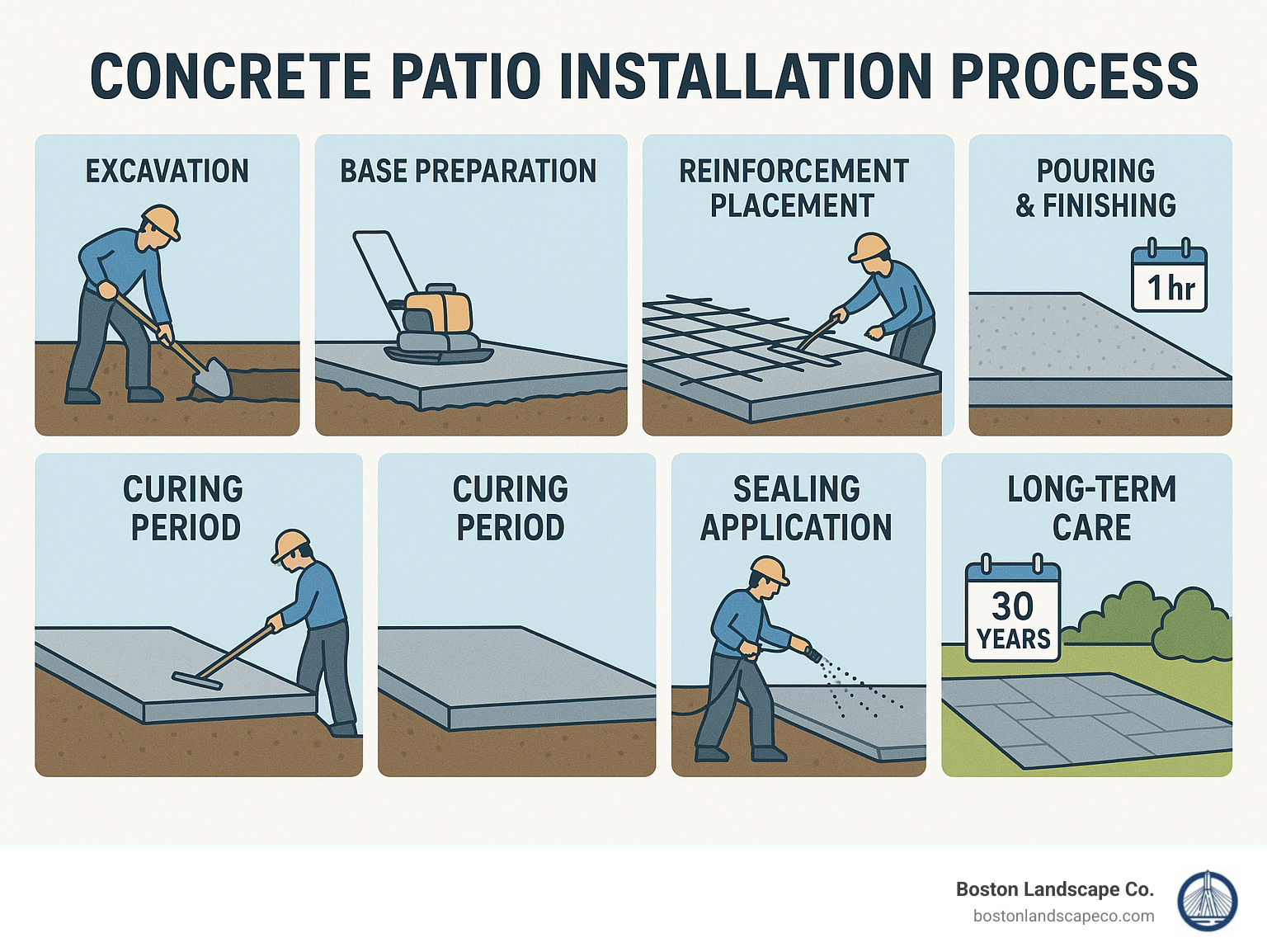 CONCRETE PATIO INSTALLATION PROCESS

EXCAVATION

BASE PREPARATION

REINFORCEMENT PLACEMENT

POURING & FINISHING

1 hr

CURING PERIOD

CURING PERIOD

SEALING APPLICATION

LONG-TERM CARE

30 YEARS

Boston Landscape Co.
bostonlandscapeco.com