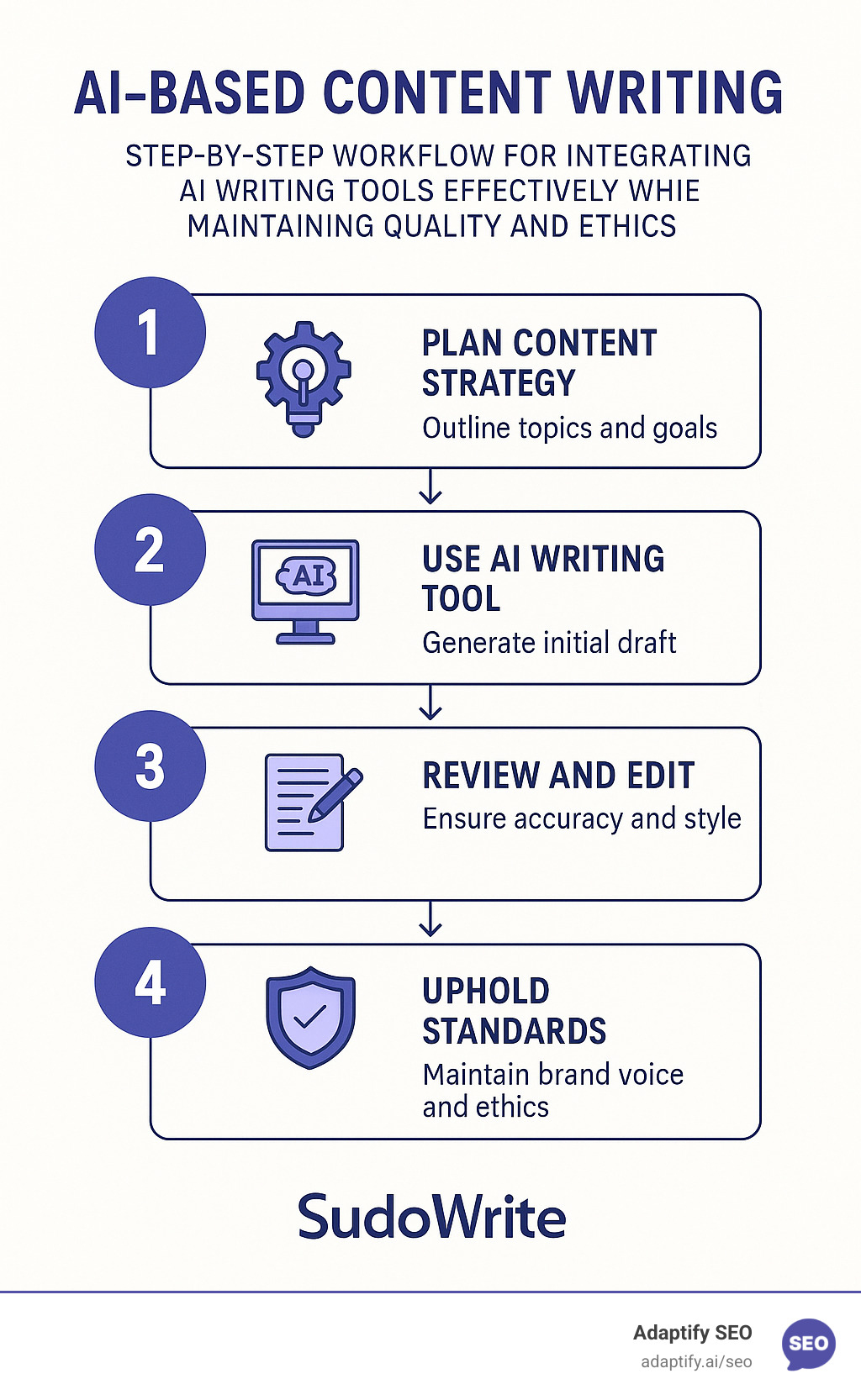 AI-BASED CONTENT WRITING

STEP-BY-STEP WORKFLOW FOR INTEGRATING AI WRITING TOOLS EFFECTIVELY WHIE MAINTAINING QUALITY AND ETHICS

1
PLAN CONTENT STRATEGY
Outline topics and goals

2
AI
USE AI WRITING TOOL
Generate initial draft

3
REVIEW AND EDIT
Ensure accuracy and style

4
UPHOLD STANDARDS
Maintain brand voice and ethics

SudoWrite

Adaptify SEO
adaptify.ai/seo
SEO