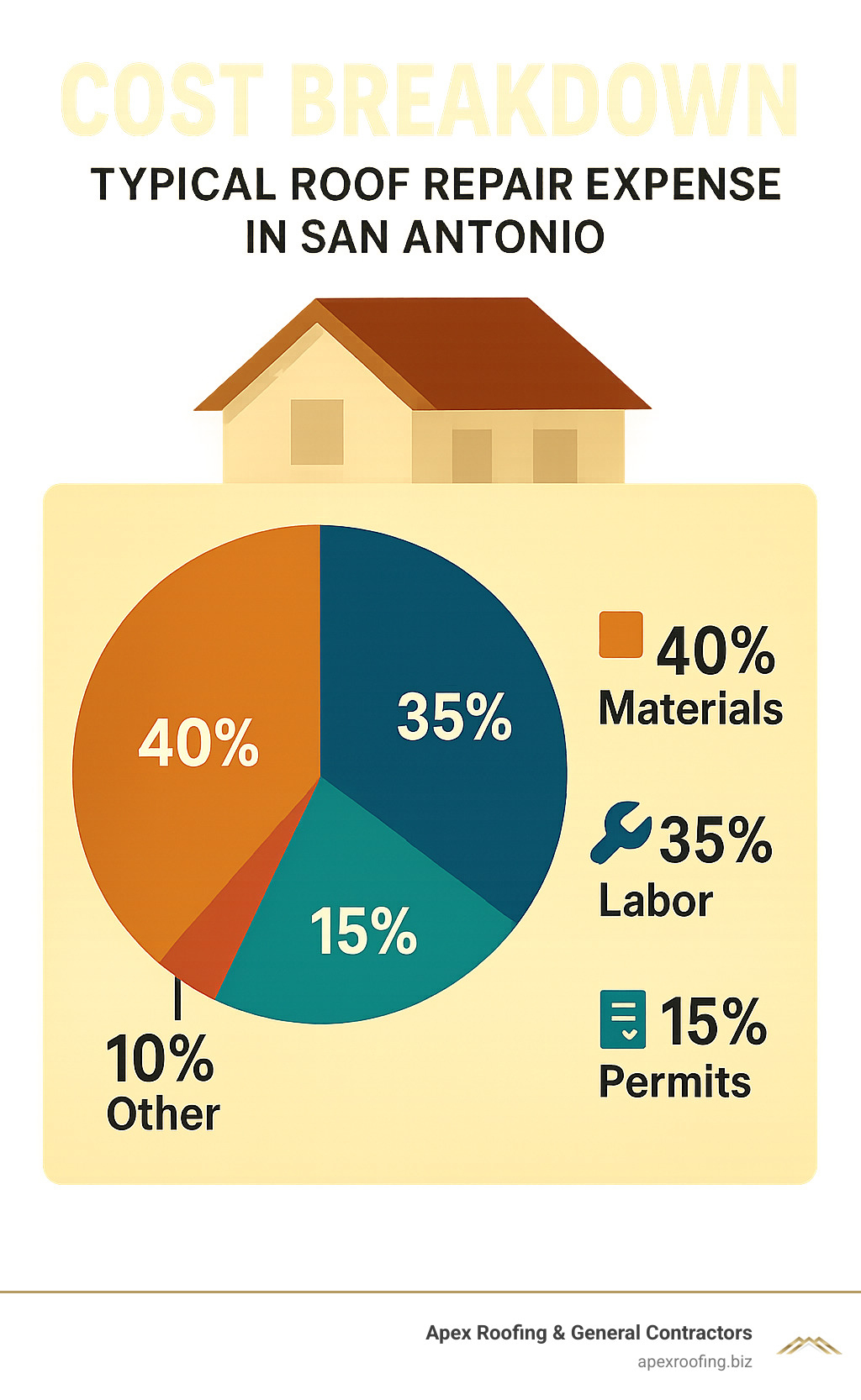 COST BREAKDOWN

TYPICAL ROOF REPAIR EXPENSE IN SAN ANTONIO

40%

35%

15%

10%
Other

40%
Materials

35%
Labor

15%
Permits

Apex Roofing & General Contractors
apexroofing.biz