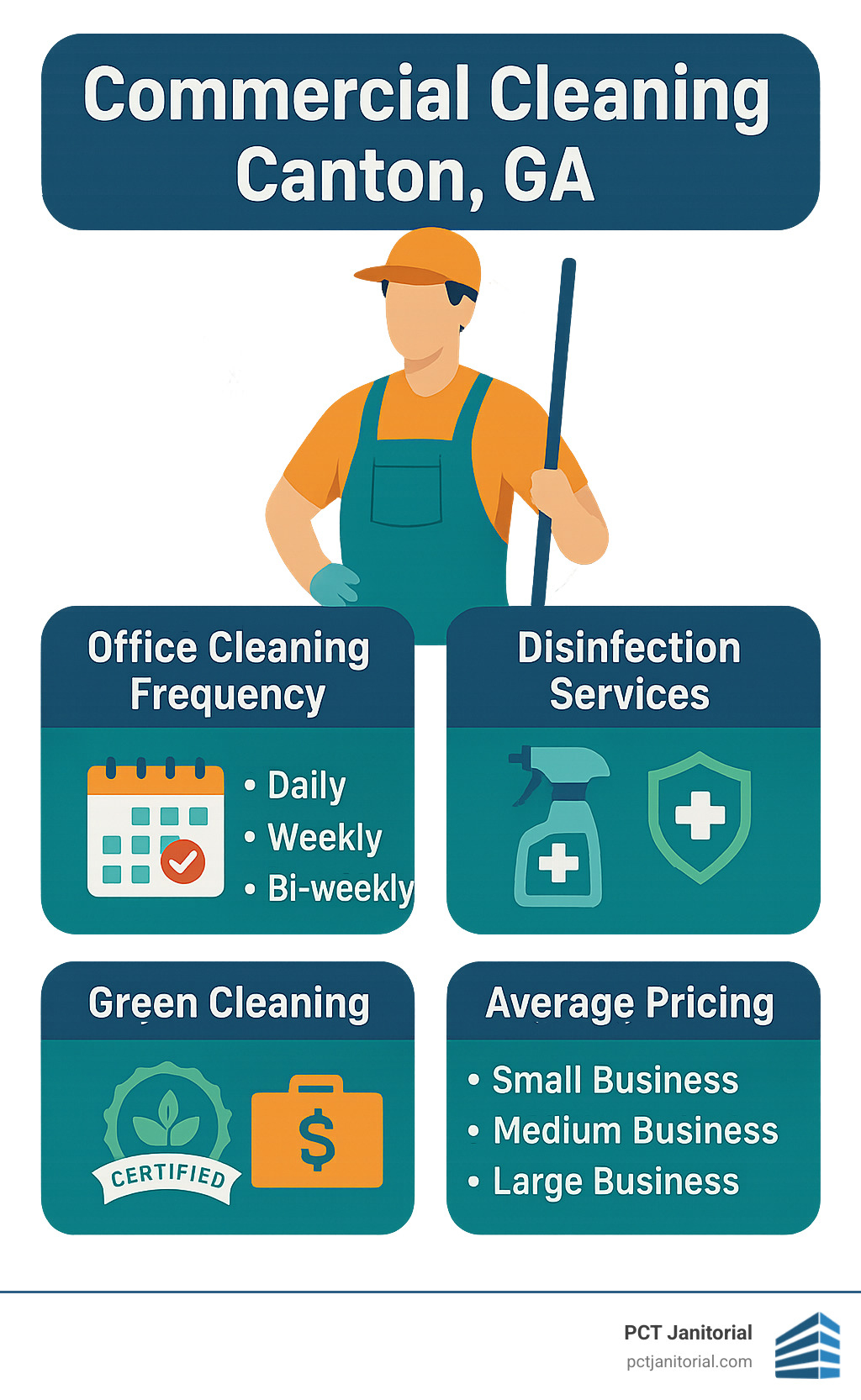 Commercial Cleaning Canton, GA

Office Cleaning Frequency

• Daily
• Weekly
• Bi-weekly

Disinfection Services

Green Cleaning

CERTIFIED

$

Average Pricing

• Small Business
• Medium Business
• Large Business

PCT Janitorial
pctjanitorial.com