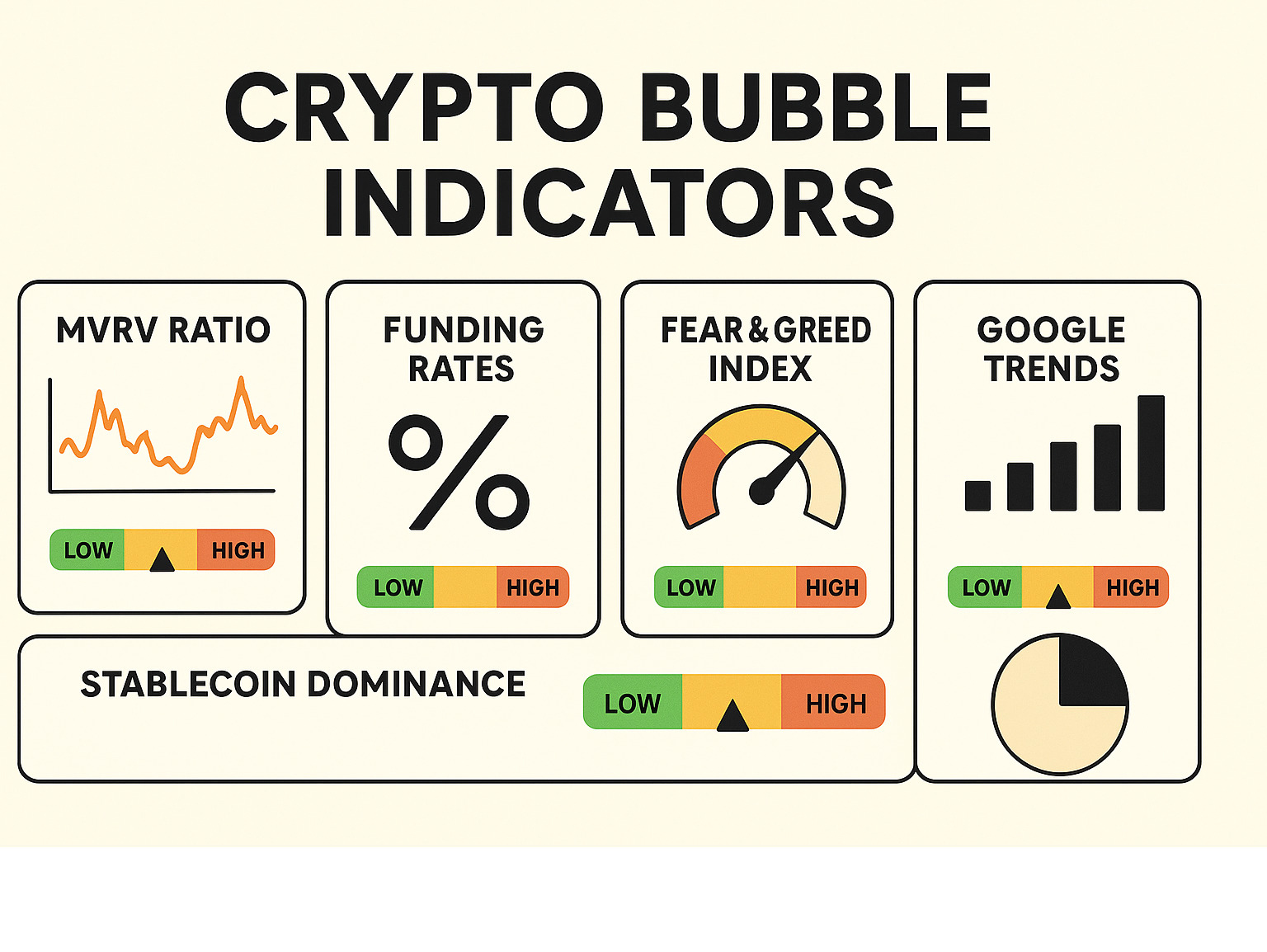 CRYPTO BUBBLE INDICATORS

MVRV RATIO

LOW HIGH

FUNDING RATES

%

LOW HIGH

FEAR & GREED INDEX

LOW HIGH

GOOGLE TRENDS

LOW HIGH

STABLECOIN DOMINANCE

LOW HIGH