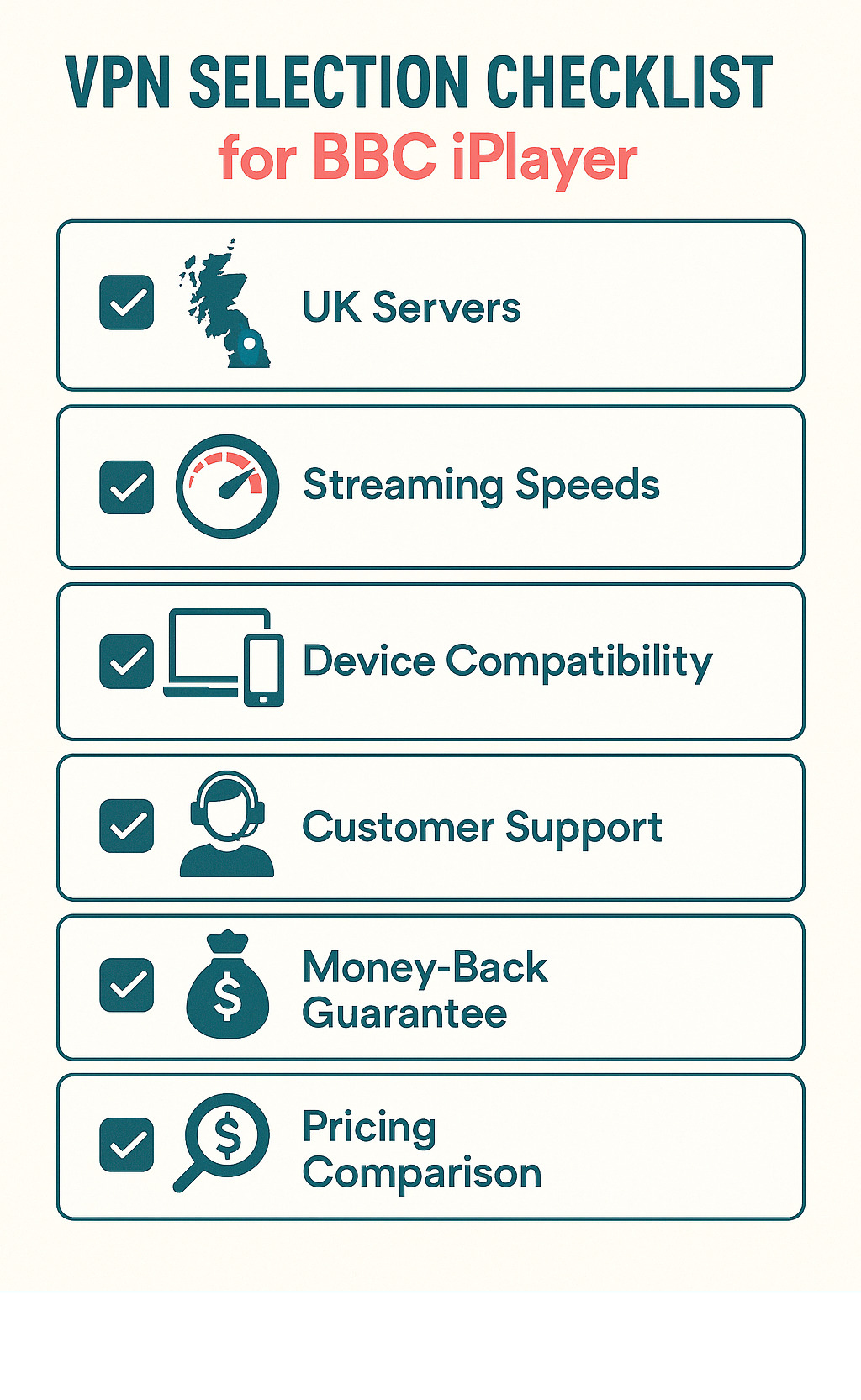 VPN SELECTION CHECKLIST
for BBC iPlayer

UK Servers

Streaming Speeds

Device Compatibility

Customer Support

Money-Back Guarantee

Pricing Comparison