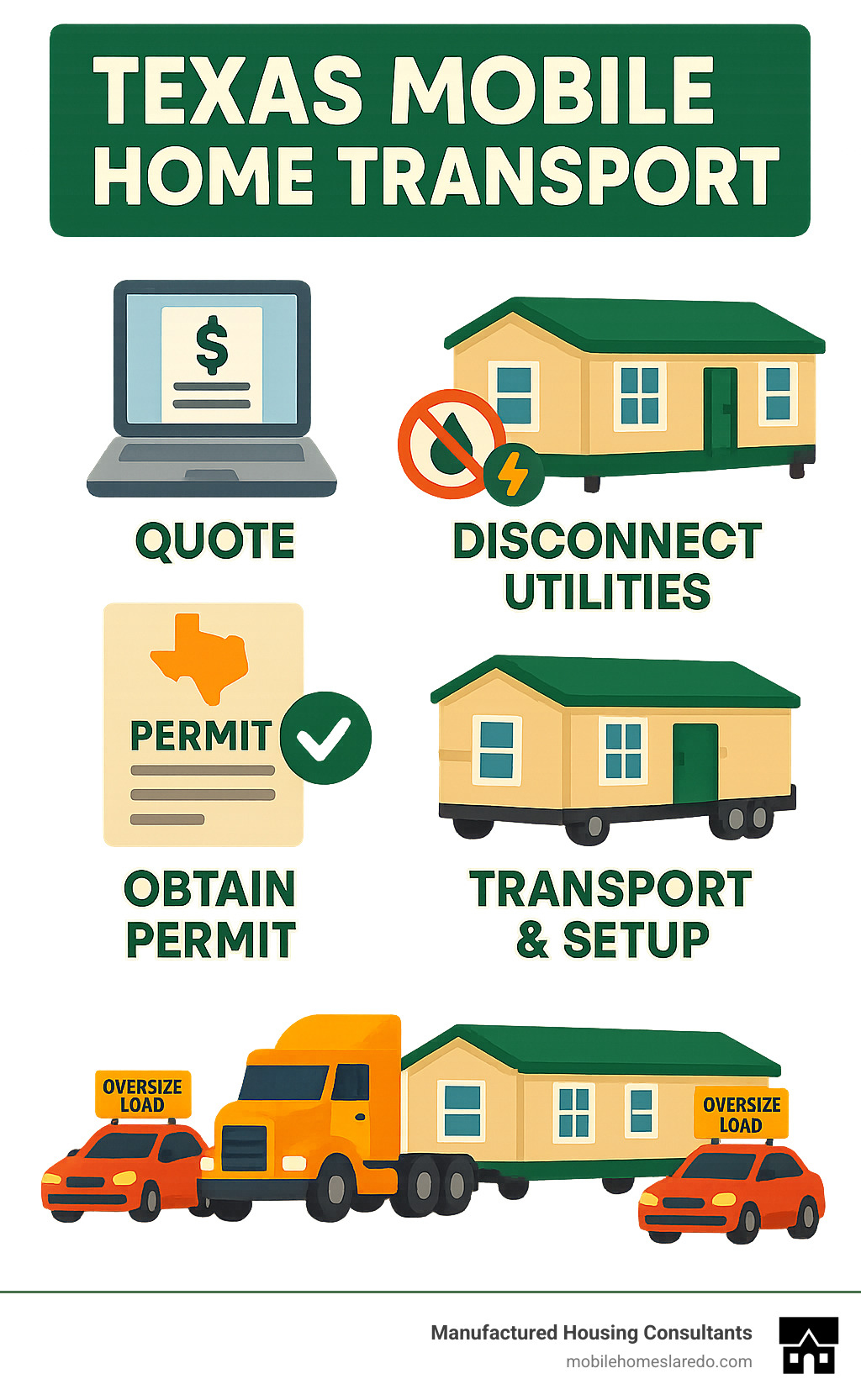 TEXAS MOBILE HOME TRANSPORT

$

QUOTE

DISCONNECT UTILITIES

PERMIT

OBTAIN PERMIT

TRANSPORT & SETUP

OVERSIZE LOAD

OVERSIZE LOAD

Manufactured Housing Consultants
mobilehomeslaredo.com