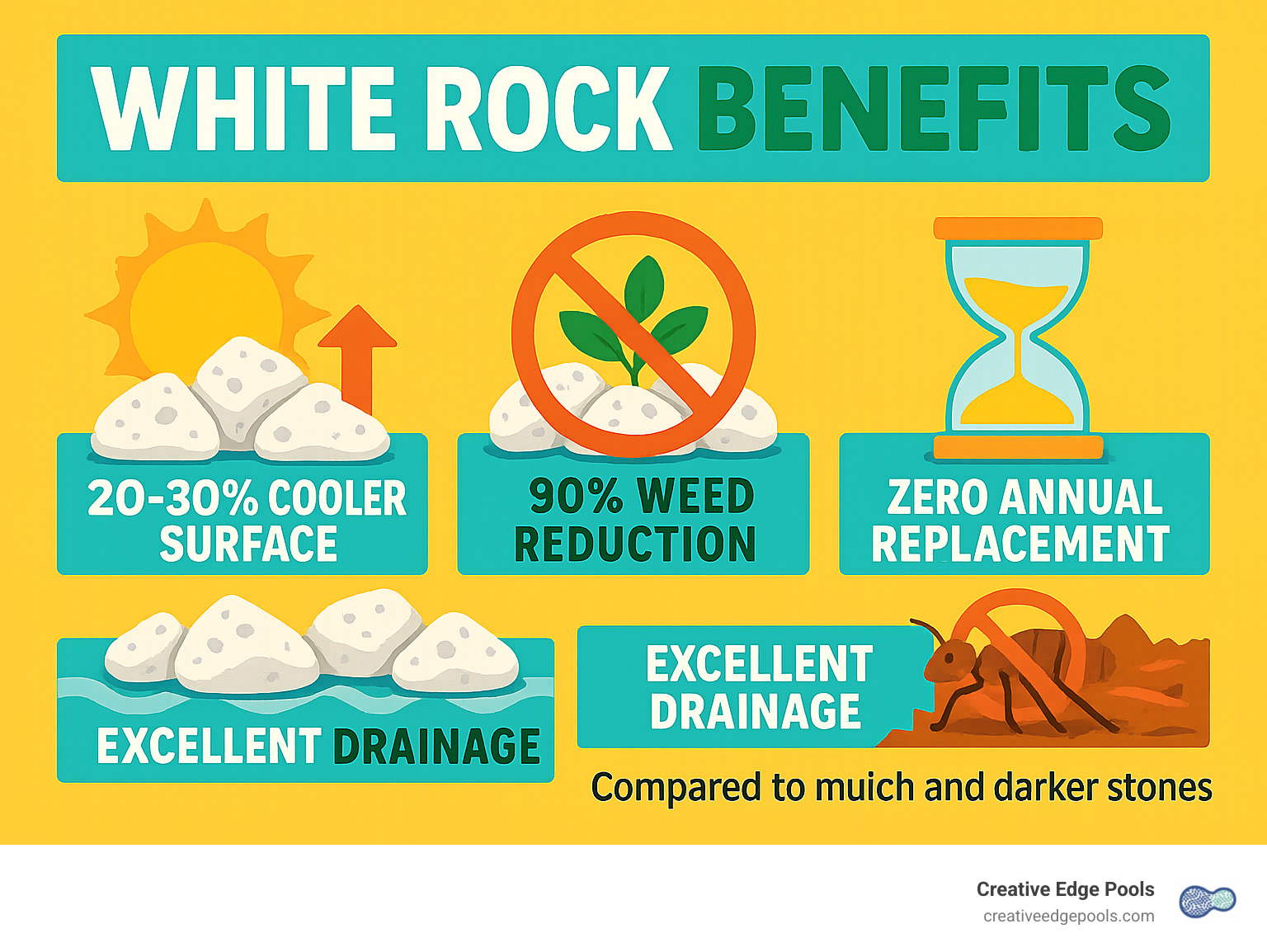 WHITE ROCK BENEFITS

20-30% COOLER SURFACE

90% WEED REDUCTION

ZERO ANNUAL REPLACEMENT

EXCELLENT DRAINAGE

EXCELLENT DRAINAGE

Compared to muich and darker stones

Creative Edge Pools
creativeedgepools.com