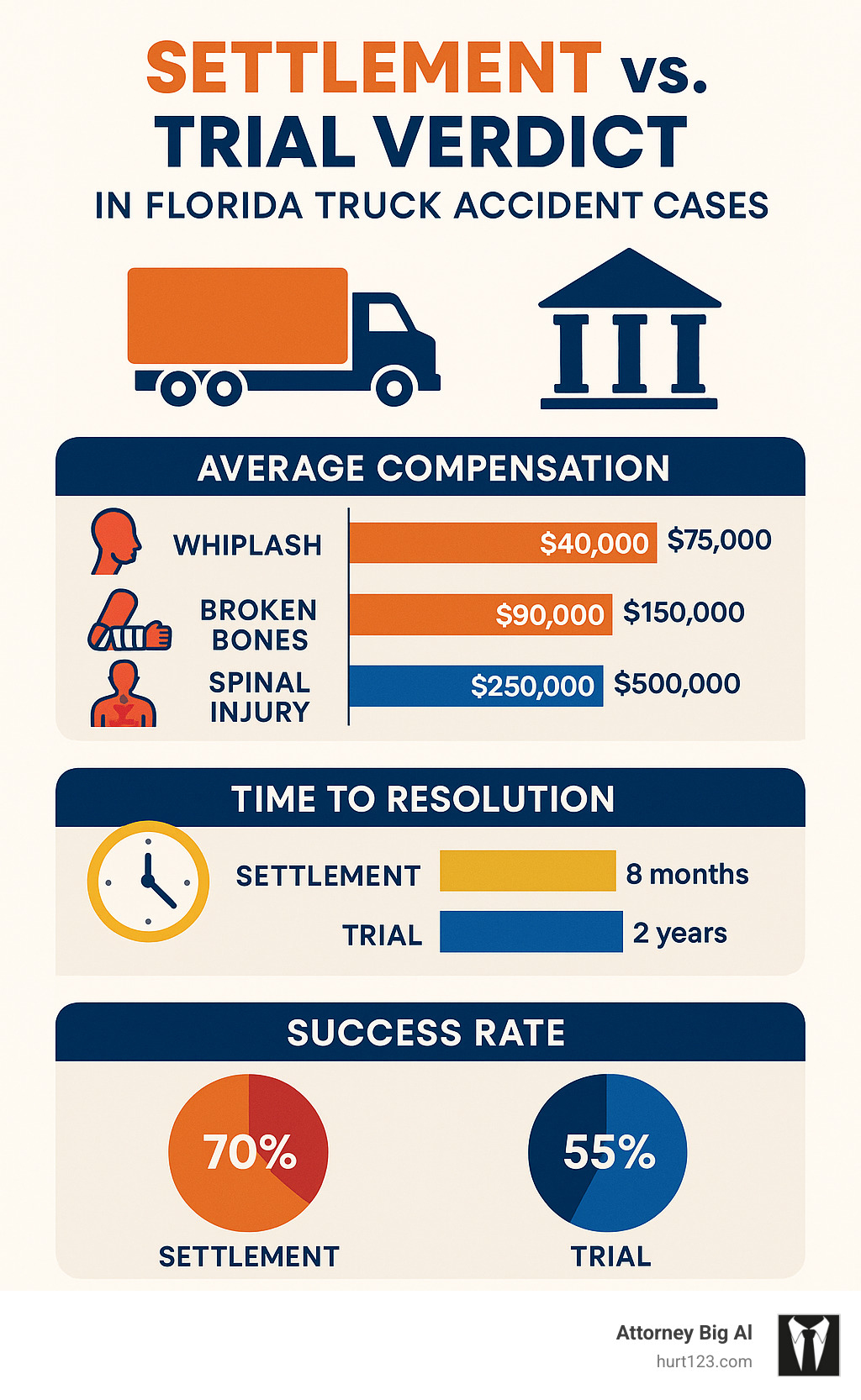 SETTLEMENT vs.
TRIAL VERDICT
IN FLORIDA TRUCK ACCIDENT CASES

AVERAGE COMPENSATION

WHIPLASH $40,000 $75,000

BROKEN BONES $90,000 $150,000

SPINAL INJURY $250,000 $500,000

TIME TO RESOLUTION

SETTLEMENT 8 months

TRIAL 2 years

SUCCESS RATE

70%
SETTLEMENT

55%
TRIAL

Attorney Big Al
hurt123.com