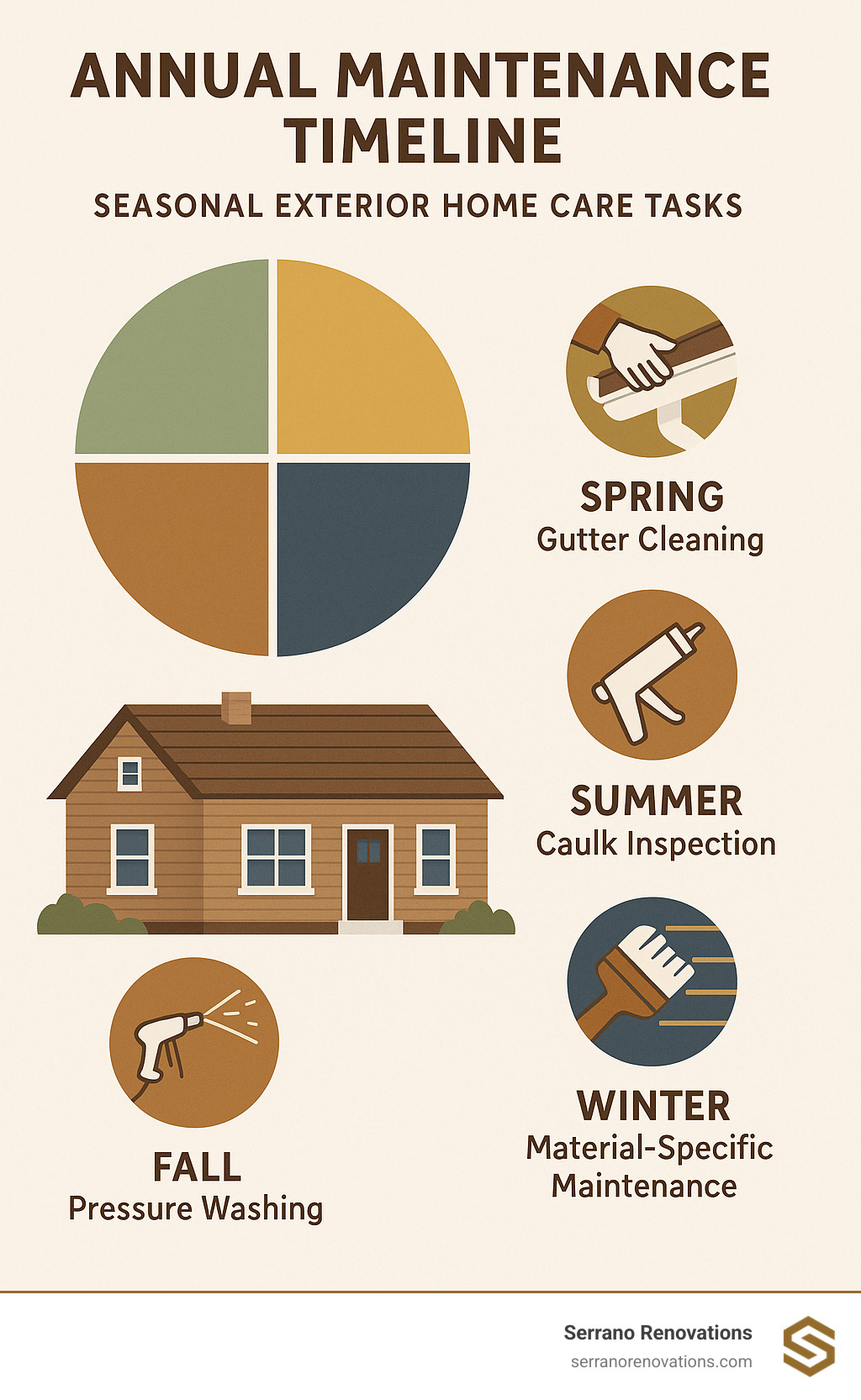 ANNUAL MAINTENANCE TIMELINE

SEASONAL EXTERIOR HOME CARE TASKS

SPRING
Gutter Cleaning

SUMMER
Caulk Inspection

FALL
Pressure Washing

WINTER
Material-Specific Maintenance

Serrano Renovations
serranorenovations.com