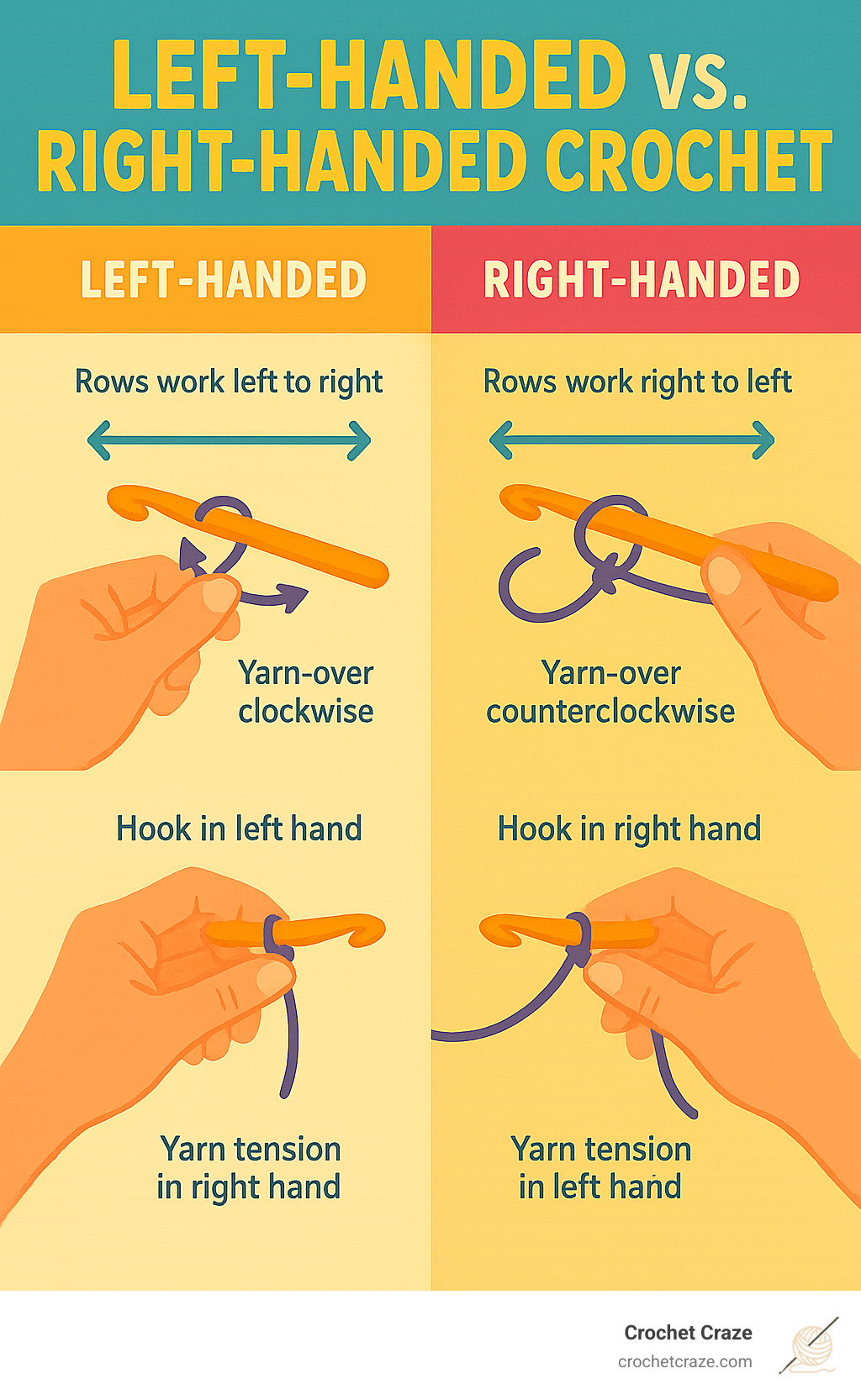 LEFT-HANDED VS. RIGHT-HANDED CROCHET

LEFT-HANDED

Rows work left to right

Yarn-over clockwise

Hook in left hand

Yarn tension in right hand

RIGHT-HANDED

Rows work right to left

Yarn-over counterclockwise

Hook in right hand

Yarn tension in left hand

Crochet Craze
crochetcraze.com