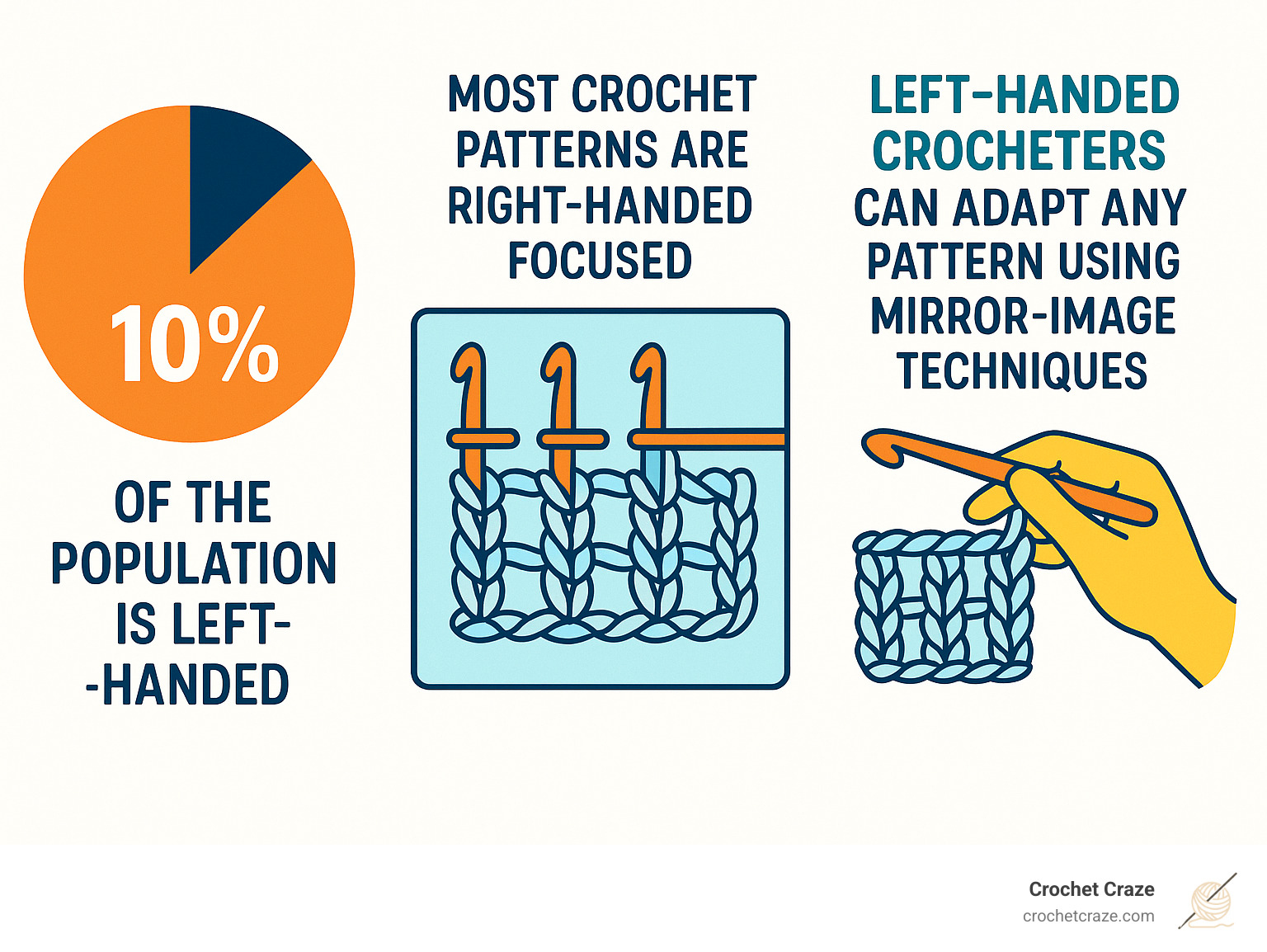 10%

OF THE POPULATION IS LEFT- -HANDED

MOST CROCHET PATTERNS ARE RIGHT-HANDED FOCUSED

LEFT-HANDED CROCHETERS CAN ADAPT ANY PATTERN USING MIRROR-IMAGE TECHNIQUES

Crochet Craze
crochetcraze.com