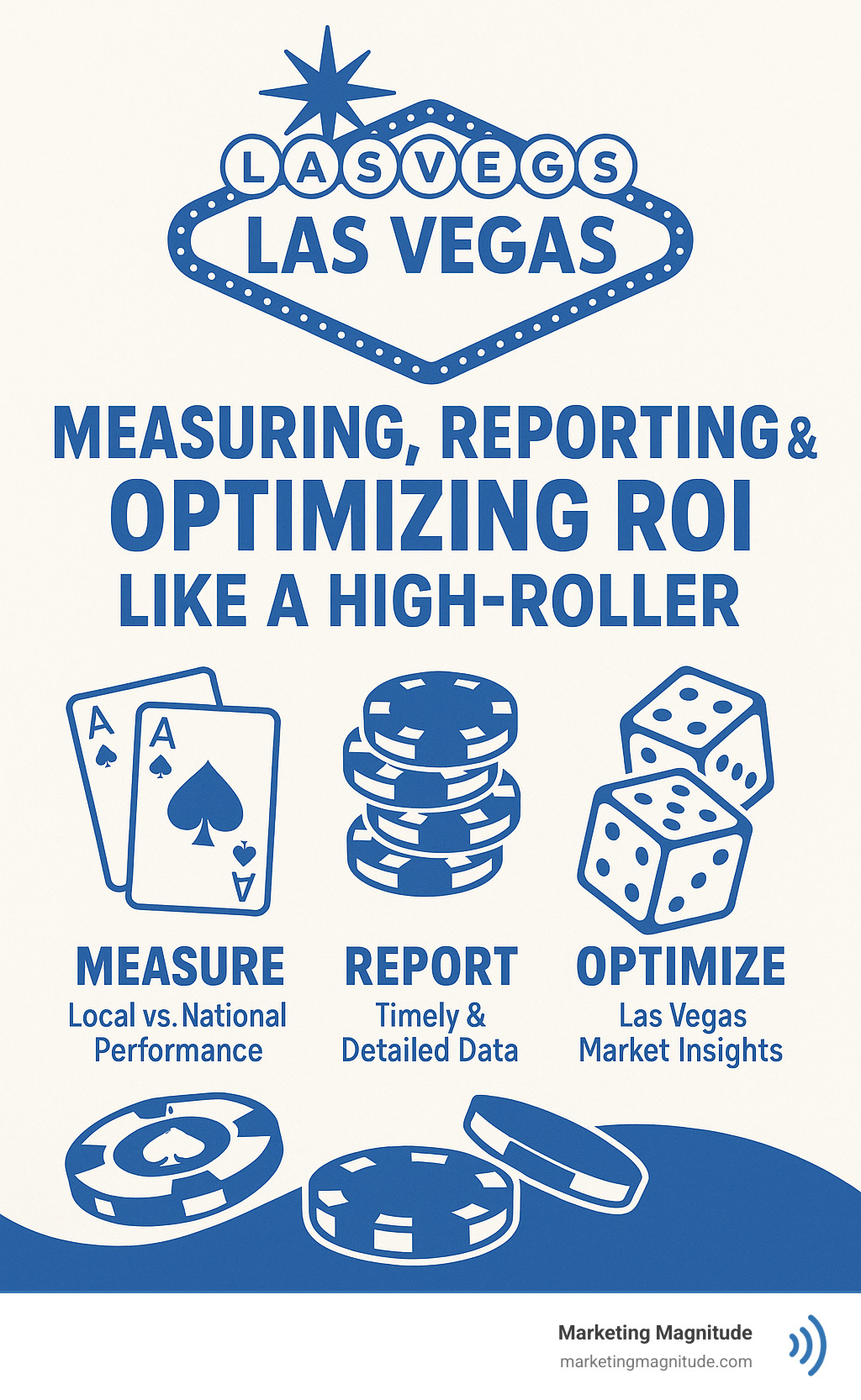 LASVEGS

LAS VEGAS

MEASURING, REPORTING & OPTIMIZING ROI LIKE A HIGH-ROLLER

A A A

MEASURE
Local vs. National Performance

REPORT
Timely & Detailed Data

OPTIMIZE
Las Vegas Market Insights

Marketing Magnitude
marketingmagnitude.com