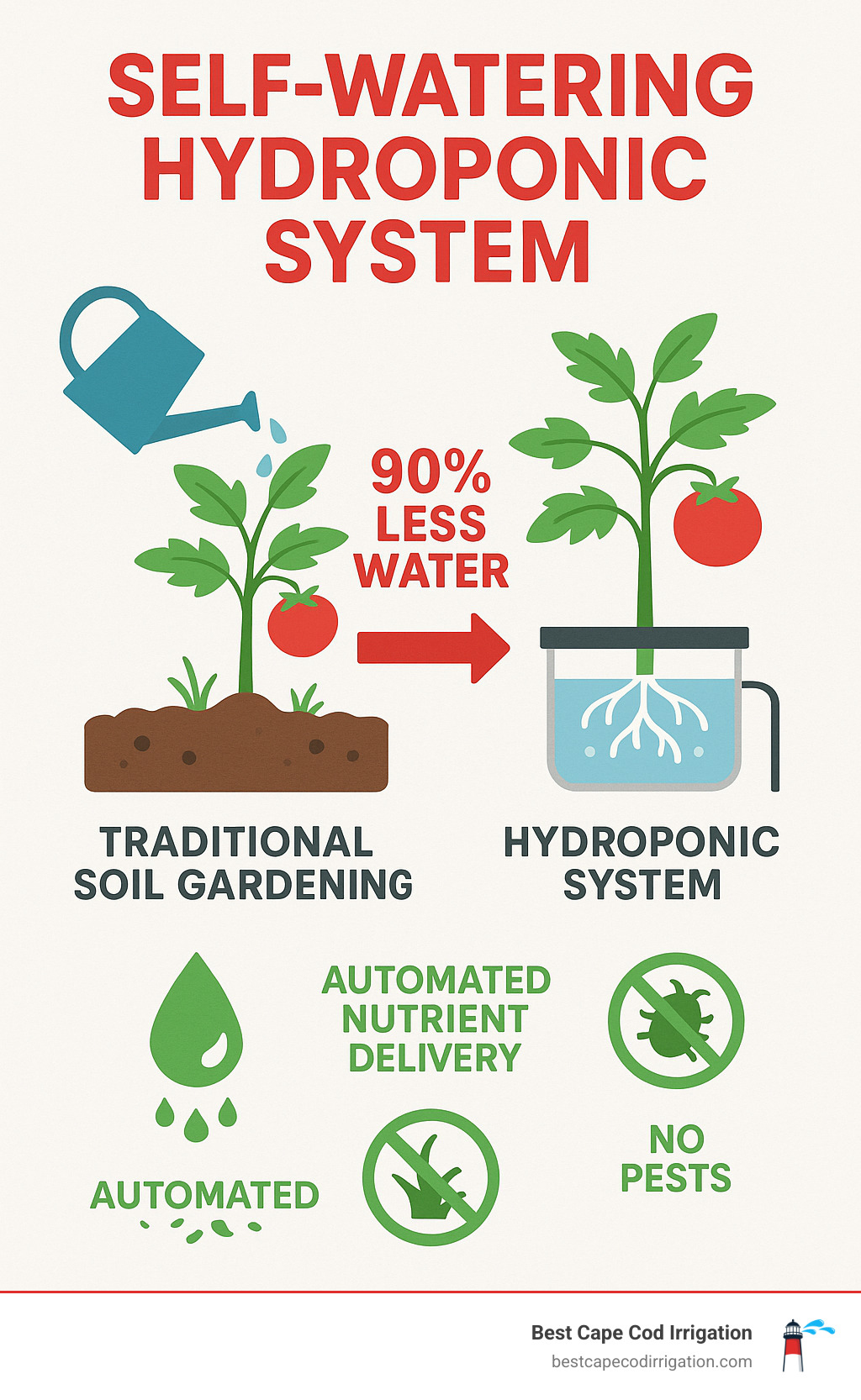 SELF-WATERING HYDROPONIC SYSTEM

90% LESS WATER

TRADITIONAL SOIL GARDENING

HYDROPONIC SYSTEM

AUTOMATED NUTRIENT DELIVERY

AUTOMATED

NO PESTS

Best Cape Cod Irrigation
bestcapecodirrigation.com