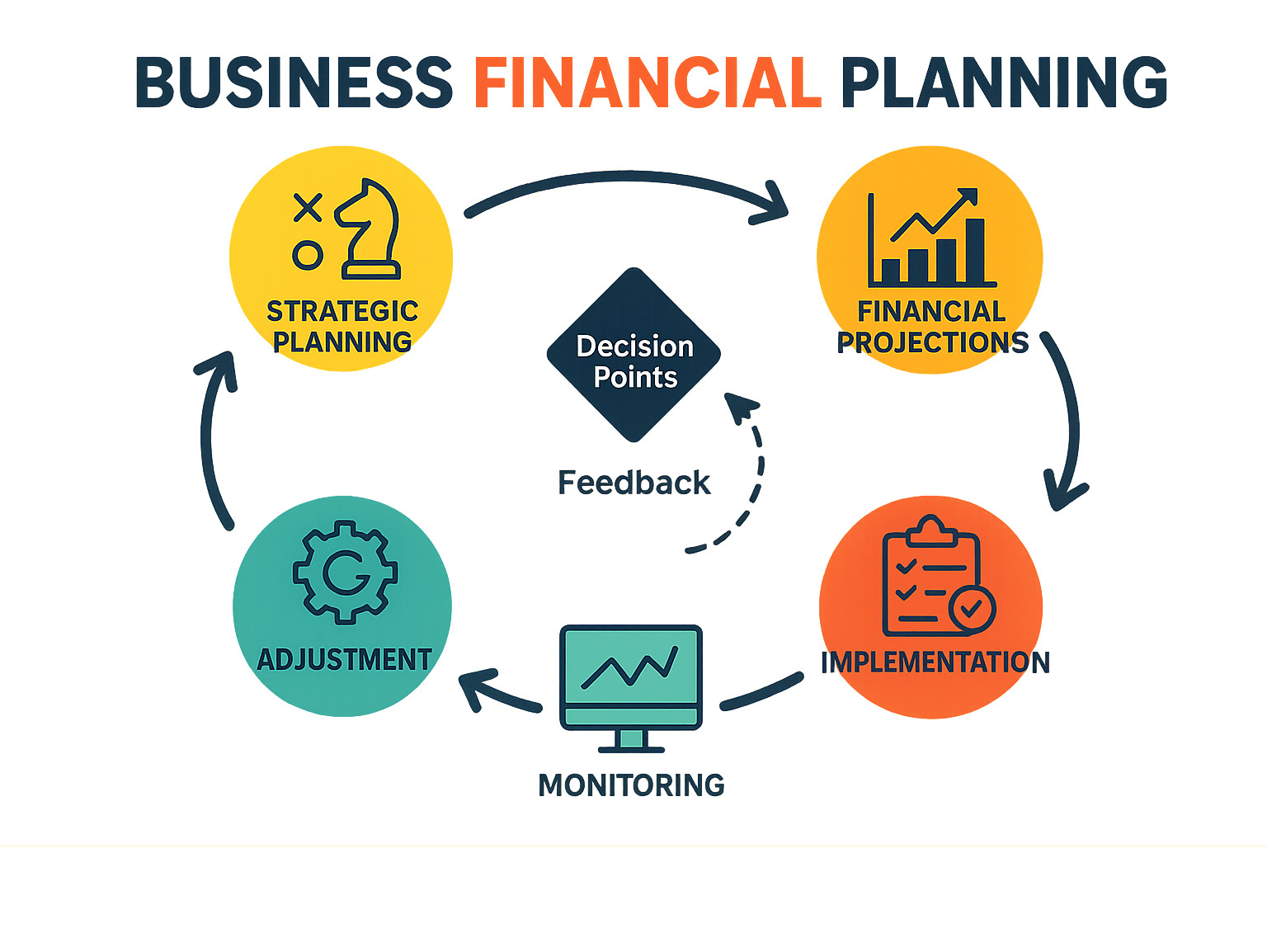 BUSINESS FINANCIAL PLANNING

STRATEGIC PLANNING

FINANCIAL PROJECTIONS

Decision Points

Feedback

IMPLEMENTATION

MONITORING

ADJUSTMENT