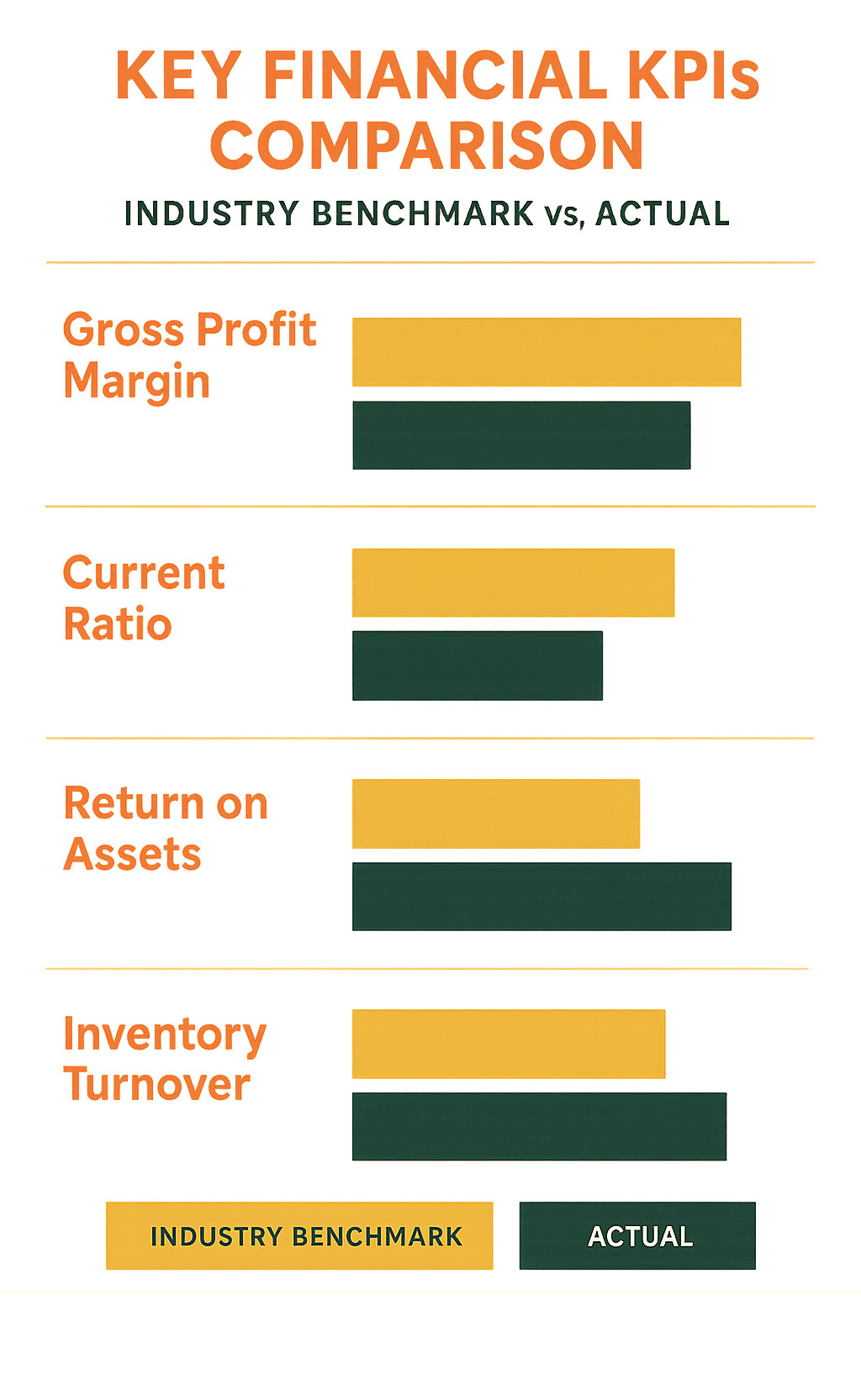 KEY FINANCIAL KPIs COMPARISON

INDUSTRY BENCHMARK vs, ACTUAL

Gross Profit Margin

Current Ratio

Return on Assets

Inventory Turnover

INDUSTRY BENCHMARK

ACTUAL