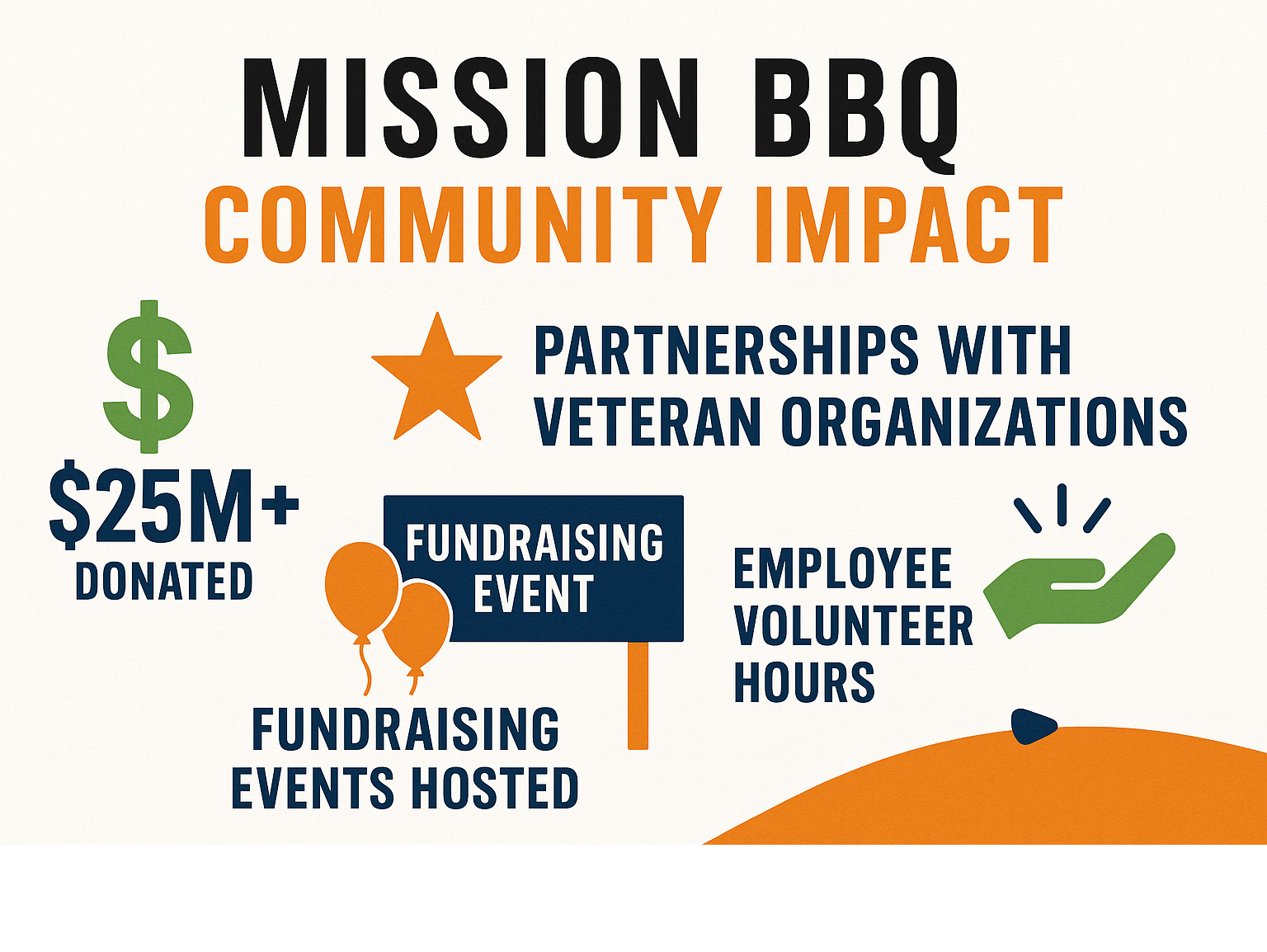 MISSION BBQ
COMMUNITY IMPACT

$

$25M+
DONATED

PARTNERSHIPS WITH VETERAN ORGANIZATIONS

FUNDRAISING EVENT

FUNDRAISING EVENTS HOSTED

EMPLOYEE VOLUNTEER HOURS