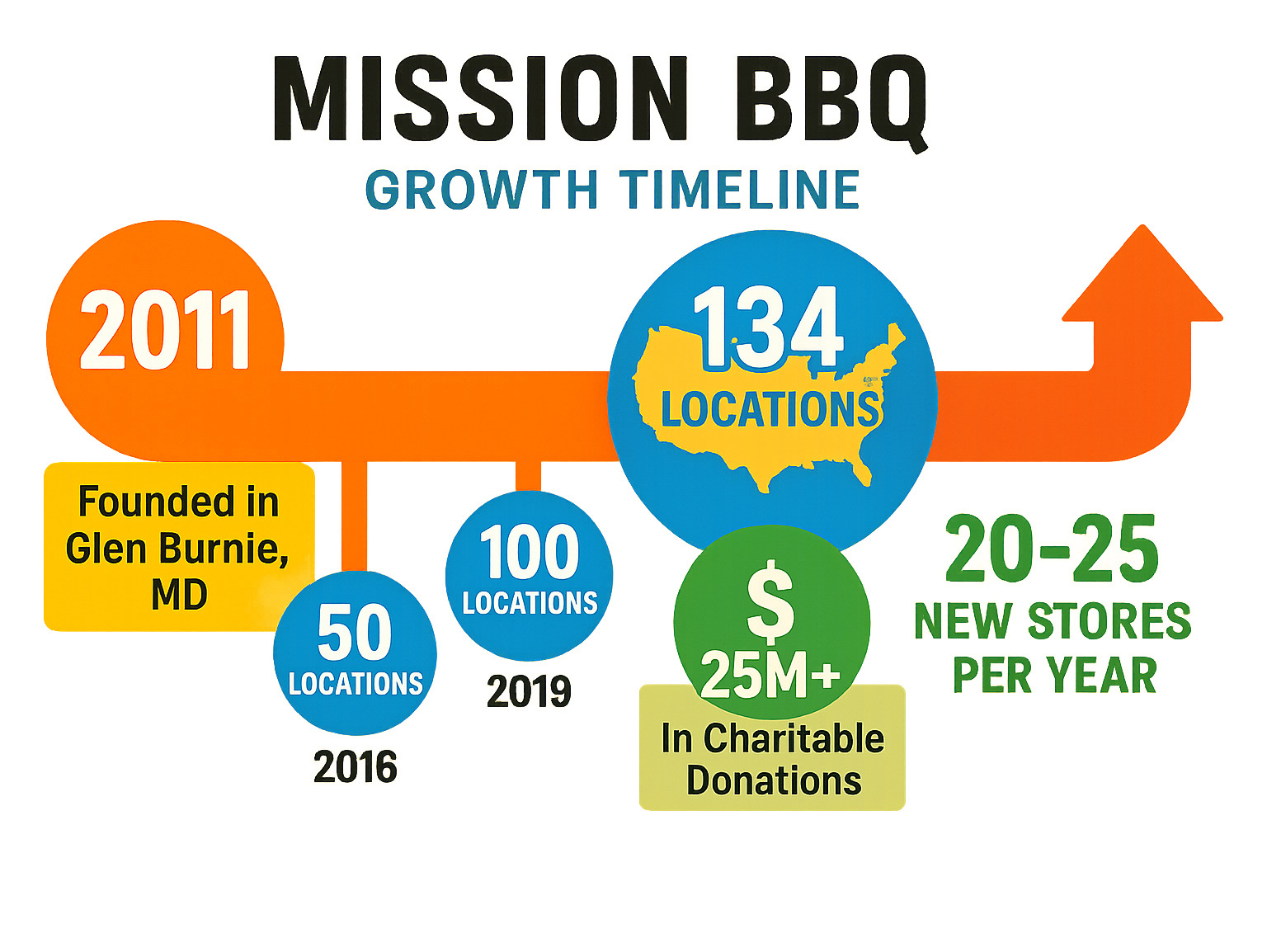 MISSION BBQ
GROWTH TIMELINE

2011

Founded in Glen Burnie, MD

50
LOCATIONS
2016

100
LOCATIONS
2019

134
LOCATIONS

$
25M+
In Charitable Donations

20-25
NEW STORES
PER YEAR