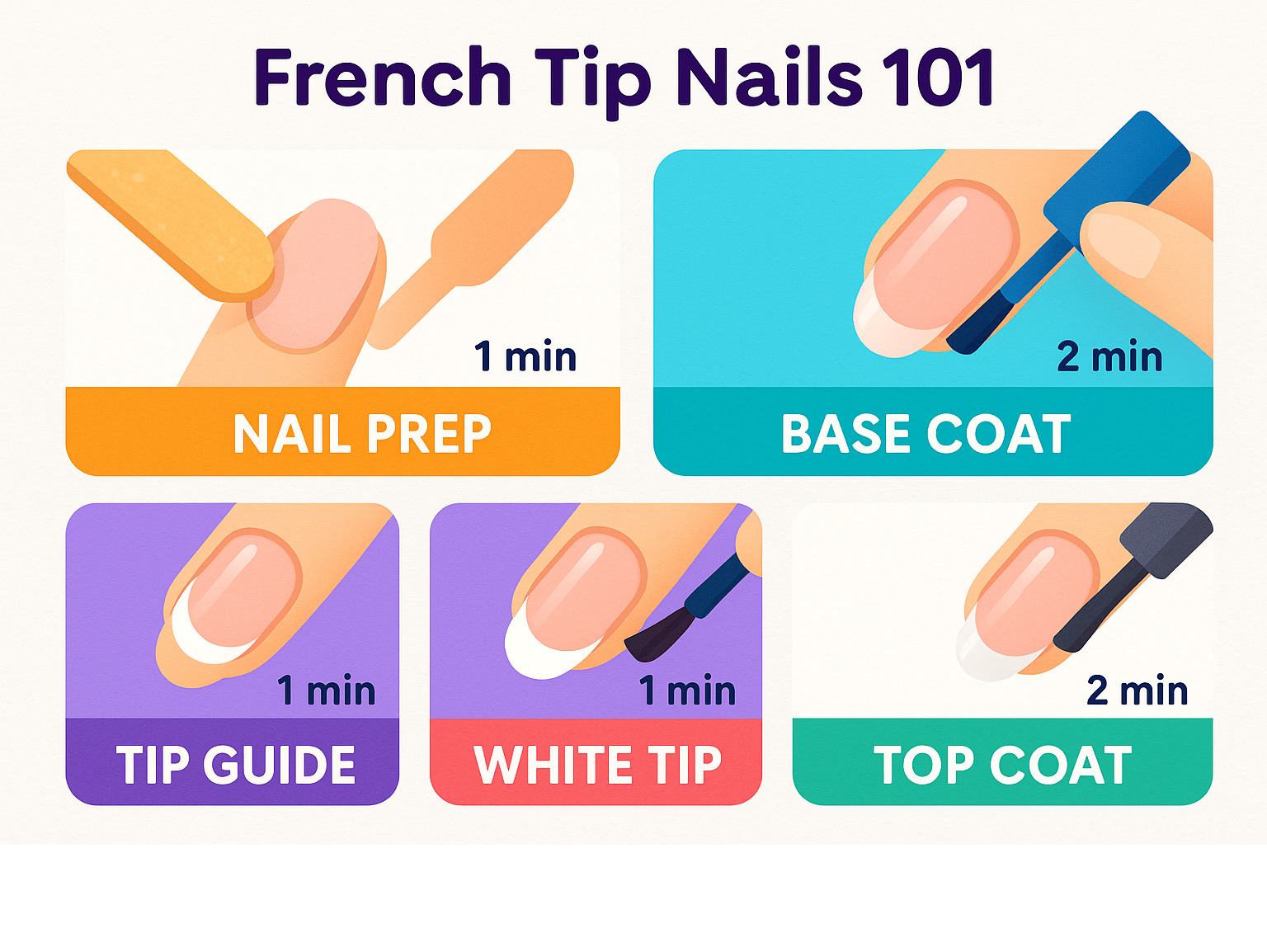 French Tip Nails 101

1 min
NAIL PREP

2 min
BASE COAT

1 min
TIP GUIDE

1 min
WHITE TIP

2 min
TOP COAT