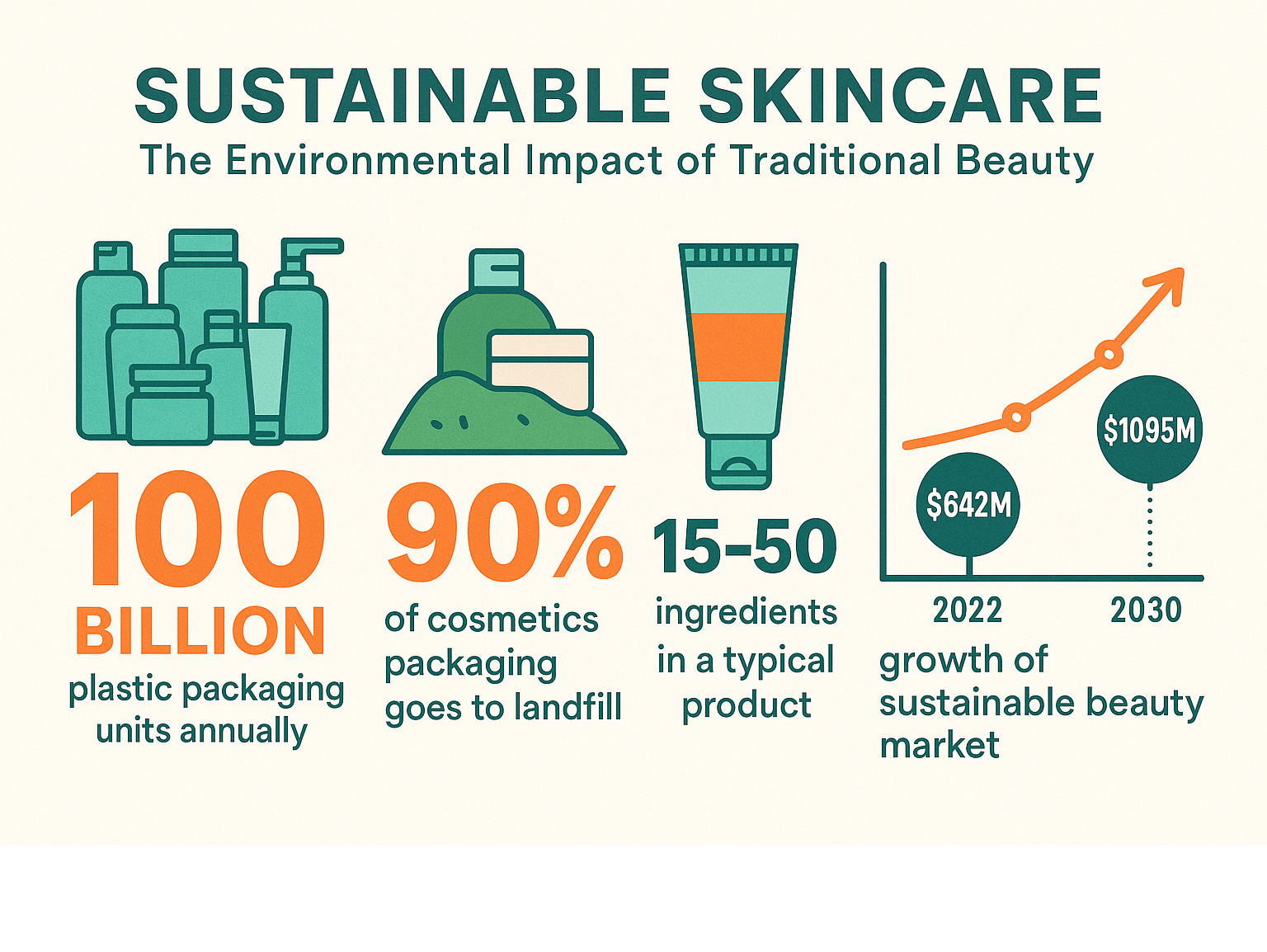 SUSTAINABLE SKINCARE
The Environmental Impact of Traditional Beauty

100 BILLION
plastic packaging units annually

90%
of cosmetics packaging goes to landfill

15-50
ingredients in a typical product

$642M
$1095M
2022
2030
growth of sustainable beauty market