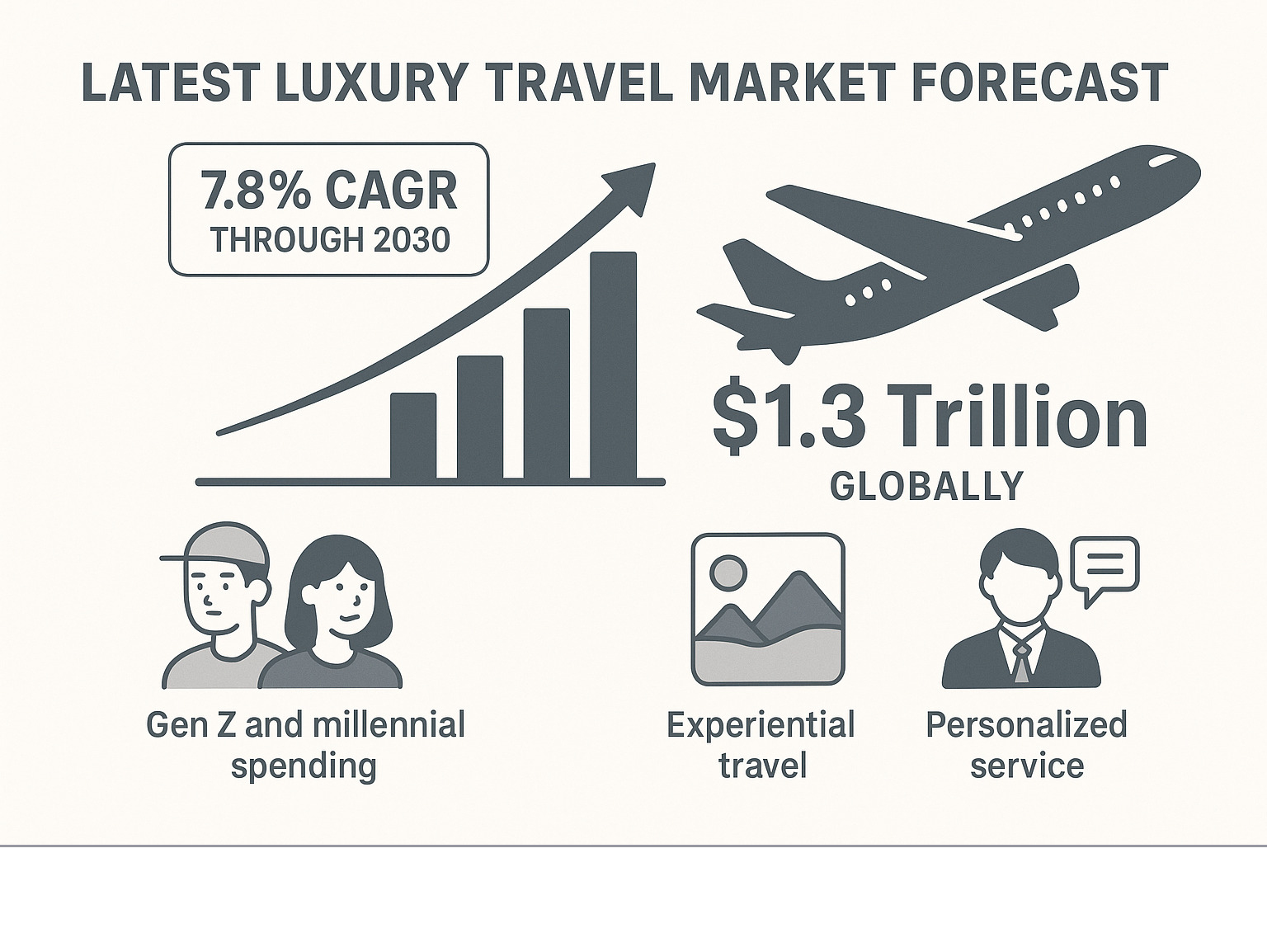 LATEST LUXURY TRAVEL MARKET FORECAST

7.8% CAGR
THROUGH 2030

$1.3 Trillion
GLOBALLY

Gen Z and millennial spending

Experiential travel

Personalized service