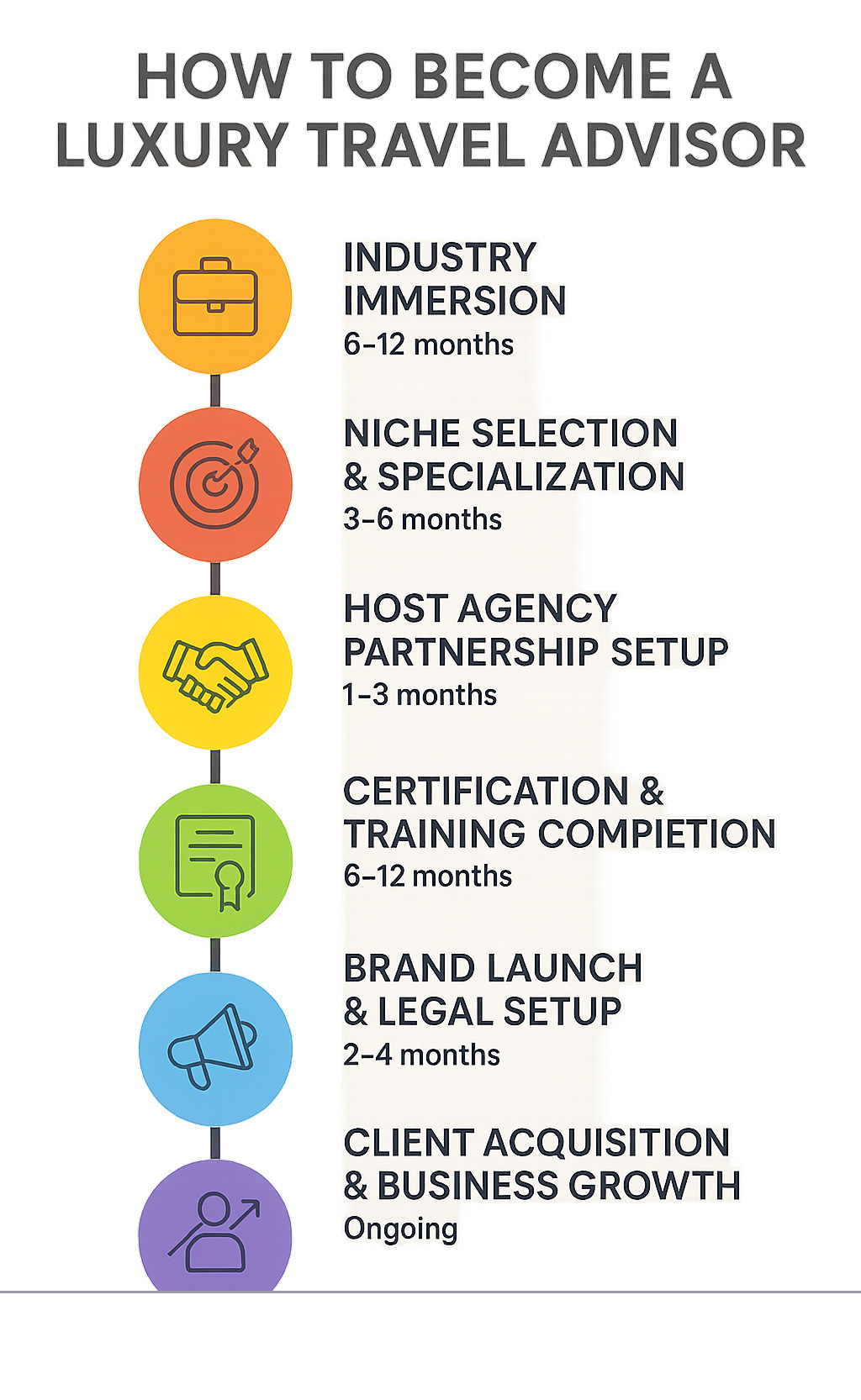 HOW TO BECOME A LUXURY TRAVEL ADVISOR

INDUSTRY IMMERSION
6–12 months

NICHE SELECTION & SPECIALIZATION
3–6 months

HOST AGENCY PARTNERSHIP SETUP
1–3 months

CERTIFICATION & TRAINING COMPIETION
6–12 months

BRAND LAUNCH & LEGAL SETUP
2–4 months

CLIENT ACQUISITION & BUSINESS GROWTH
Ongoing