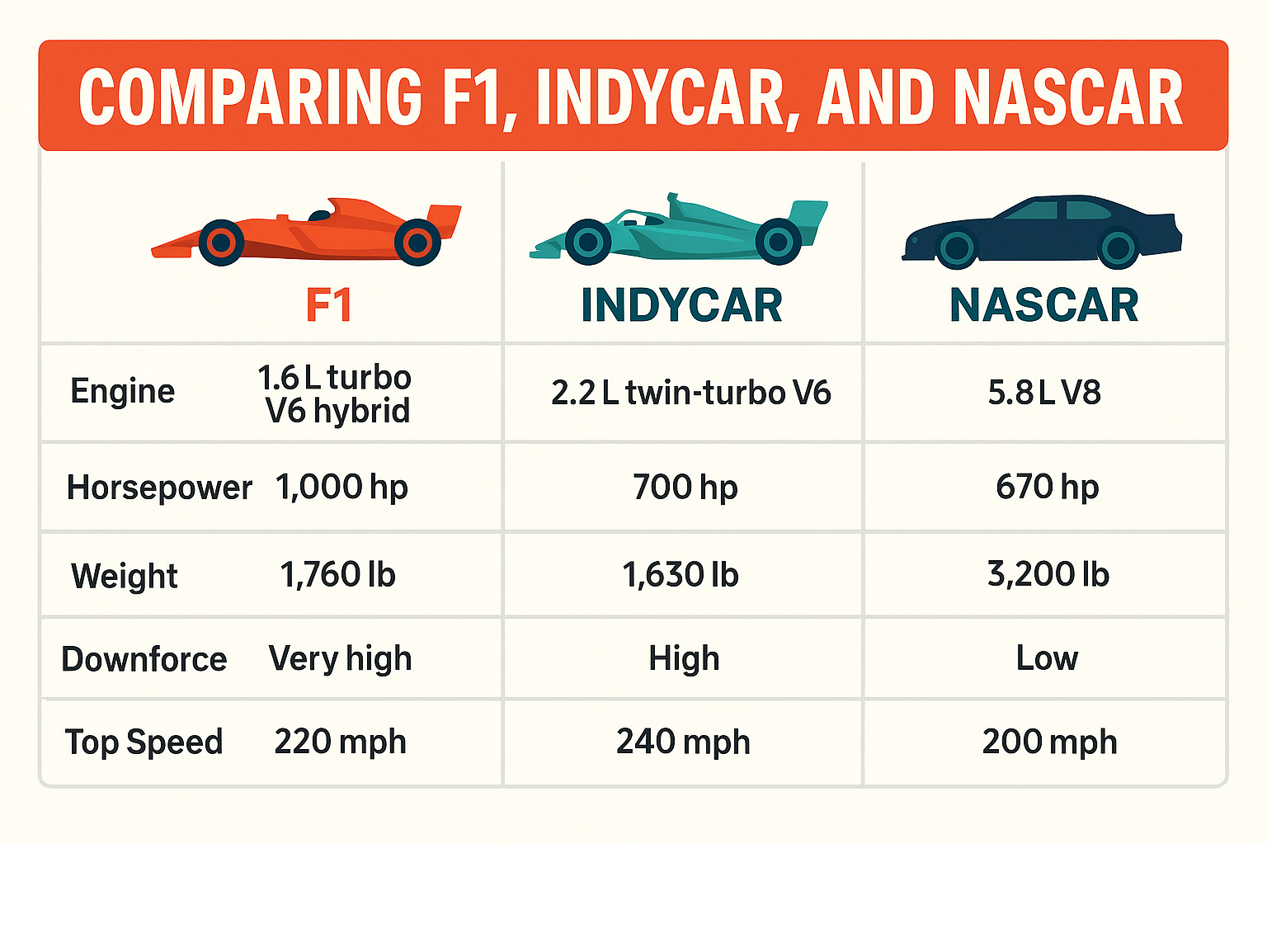 COMPARING F1, INDYCAR, AND NASCAR

| | F1 | INDYCAR | NASCAR |
|---|---|---|---|
| Engine | 1.6 L turbo V6 hybrid | 2.2 L twin-turbo V6 | 5.8 L V8 |
| Horsepower | 1,000 hp | 700 hp | 670 hp |
| Weight | 1,760 lb | 1,630 lb | 3,200 lb |
| Downforce | Very high | High | Low |
| Top Speed | 220 mph | 240 mph | 200 mph |