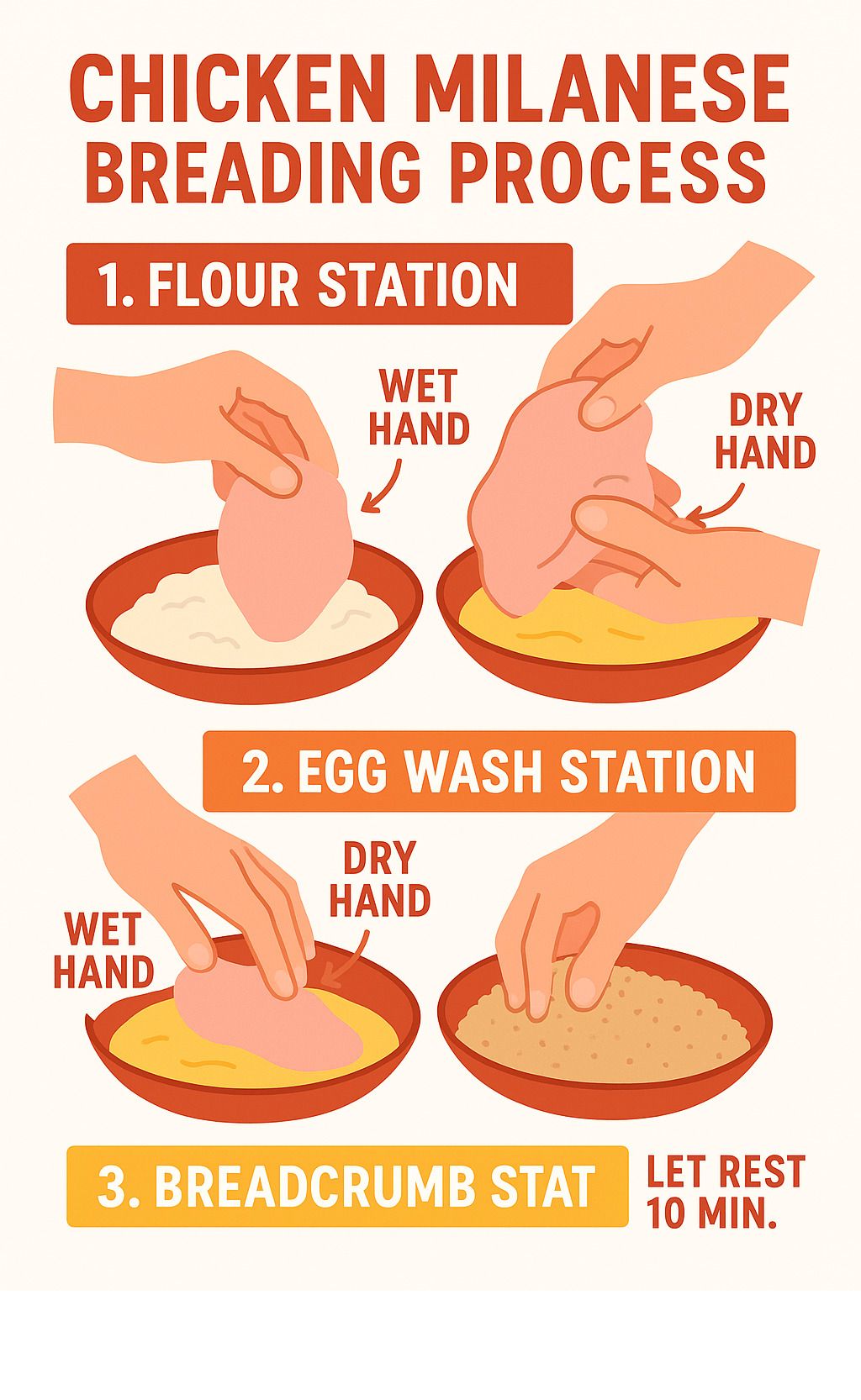 CHICKEN MILANESE BREADING PROCESS

1. FLOUR STATION

WET HAND

DRY HAND

2. EGG WASH STATION

WET HAND

DRY HAND

3. BREADCRUMB STAT

LET REST 10 MIN.